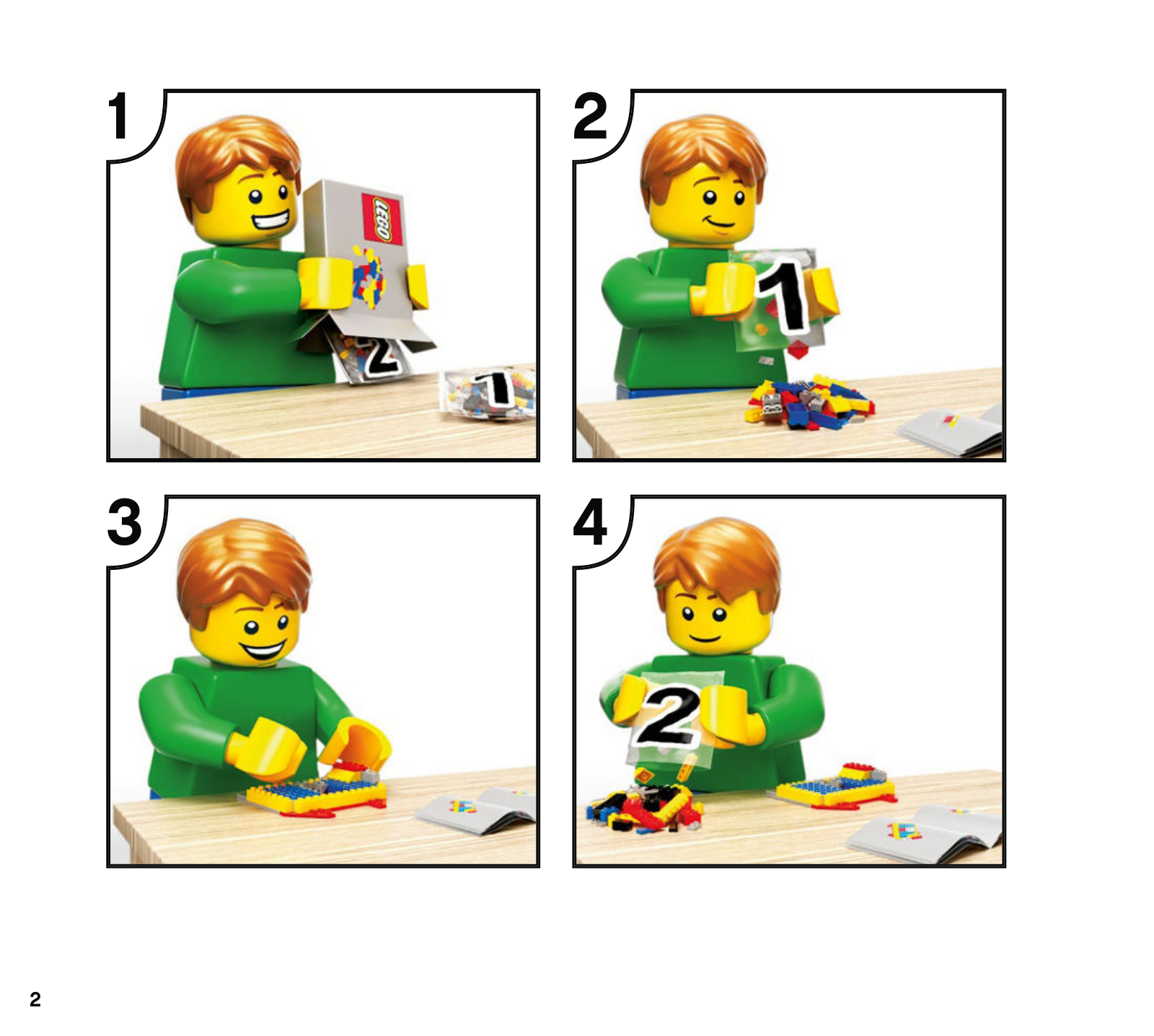 1

LEGO

2

1

2

1

3

4

2

2