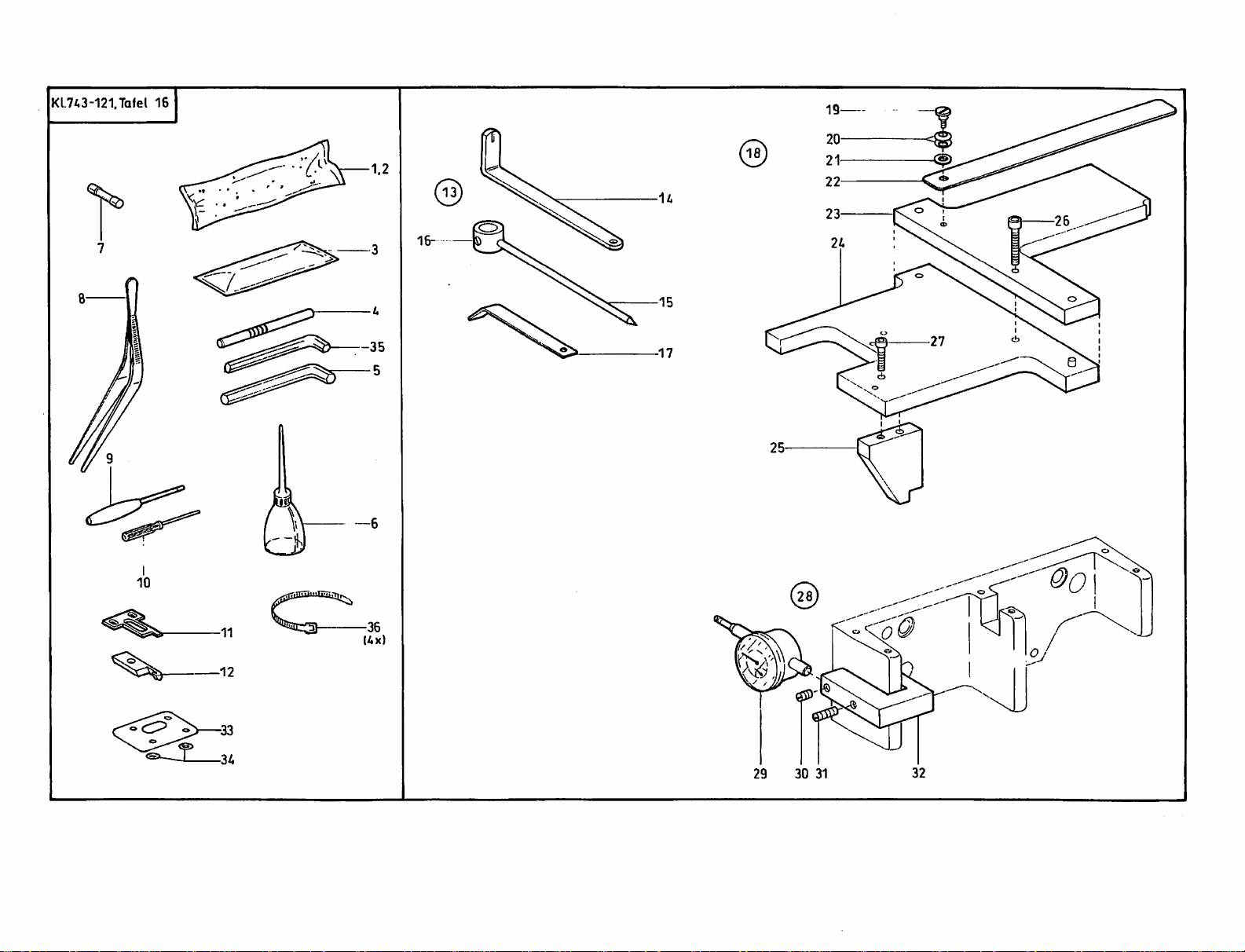 Kl.743-121, Tafel 16

1,2
7
3
8
4
35
5
9
6
10
11
36
(4x)
12
33
34

13
14
16
15
17

18
19
20
21
22
23
26
24
27
25

28
29
30 31
32