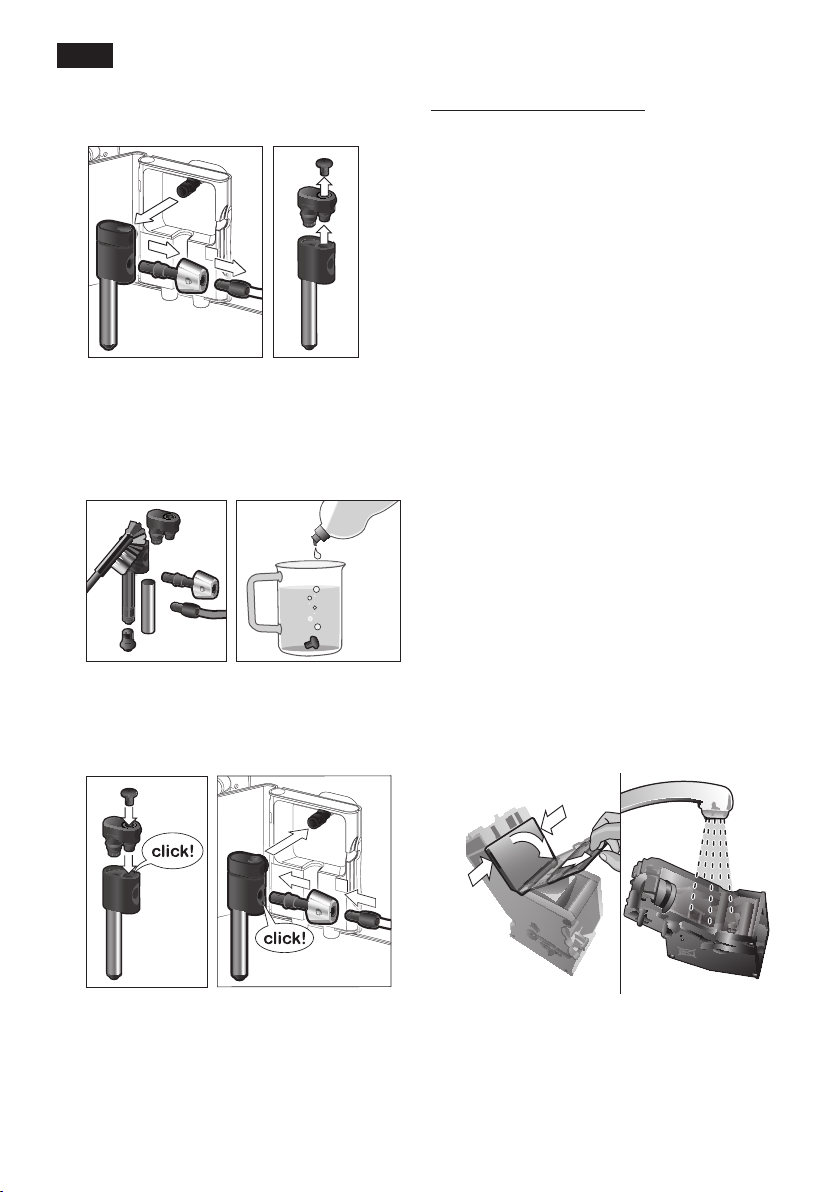 click!

click!