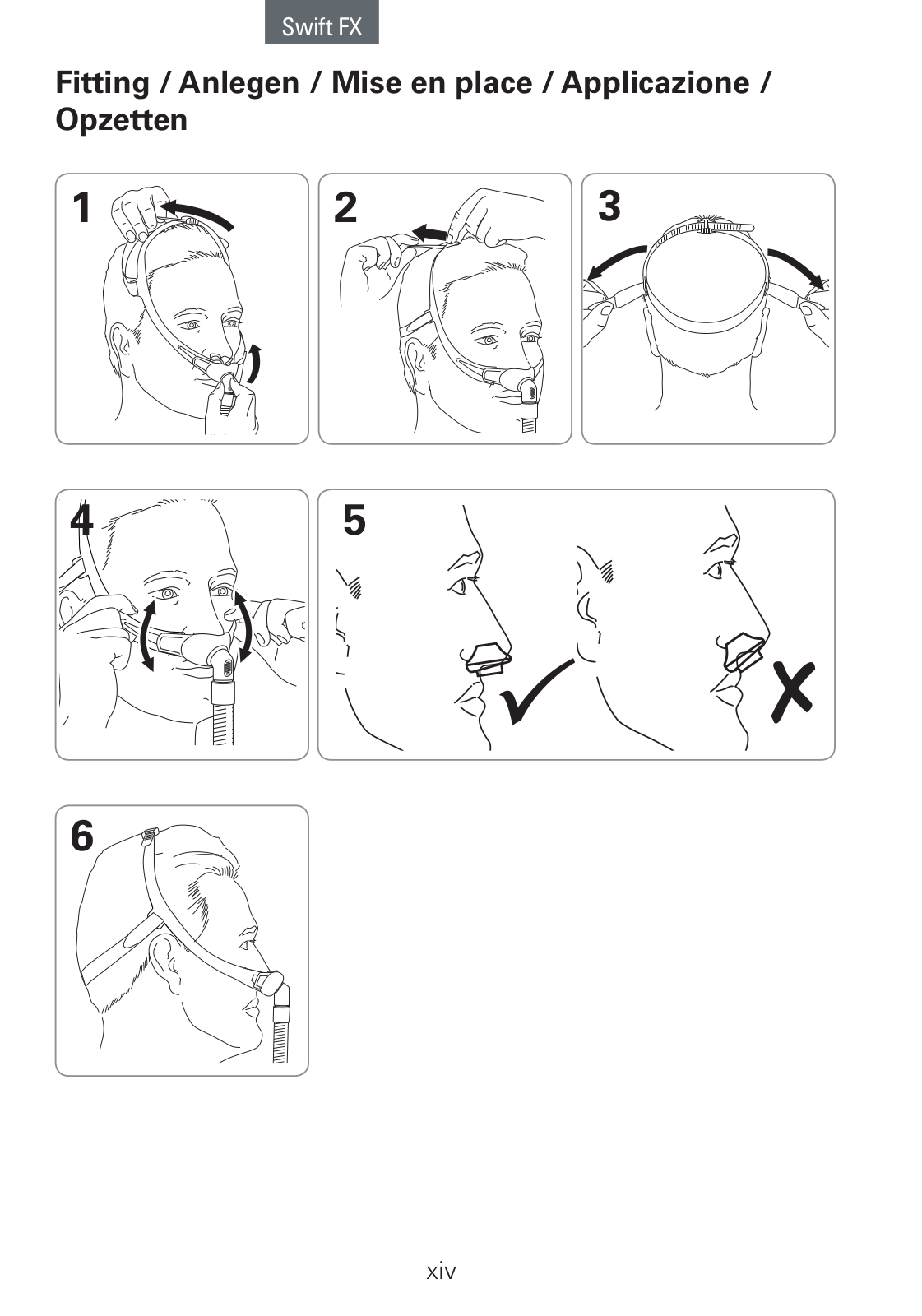 Swift FX

Fitting / Anlegen / Mise en place / Applicazione / Opzetten

1

2

3

4

5

6

xiv