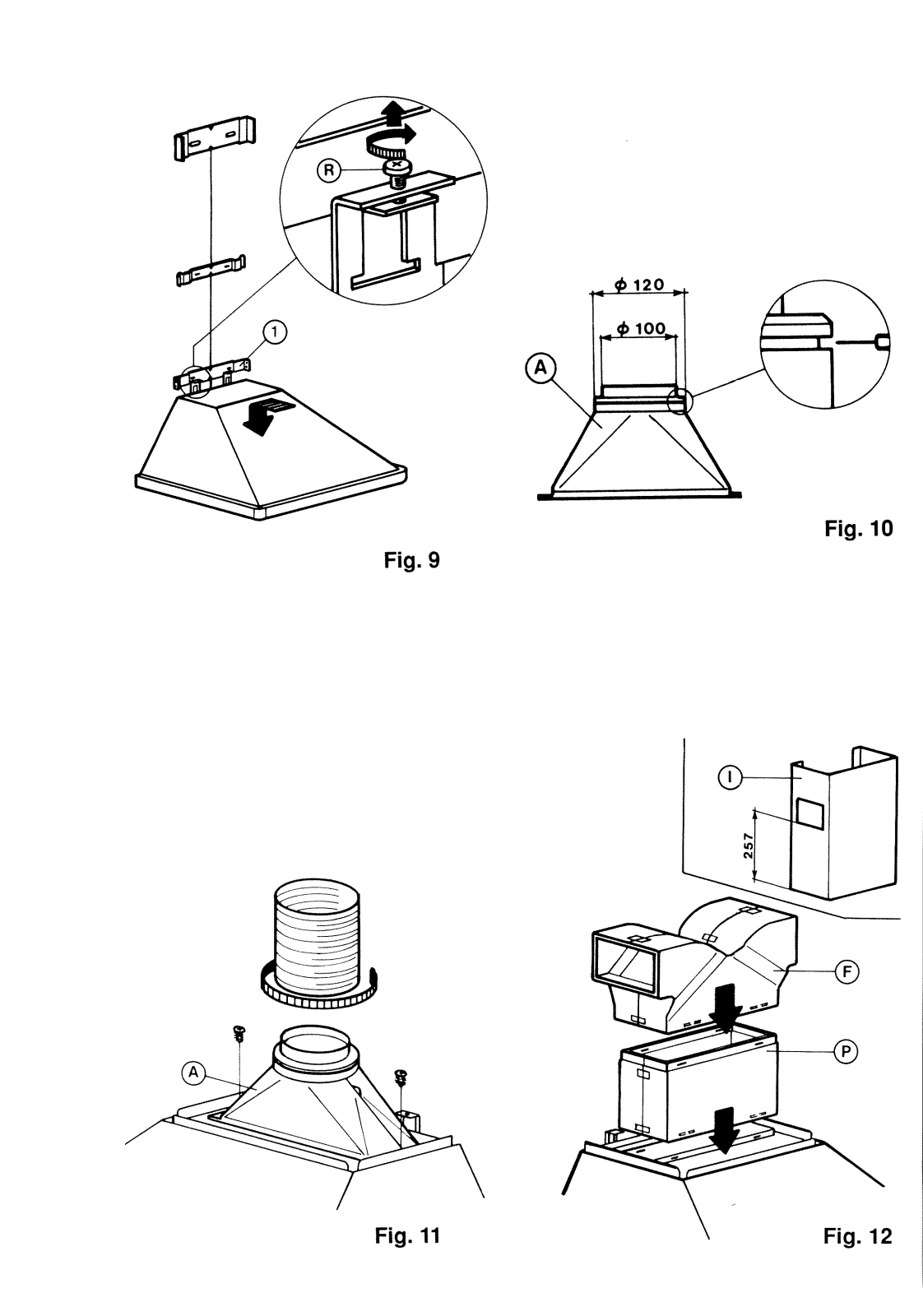 R

1

Fig. 9

$\phi$ 120

$\phi$ 100

A

Fig. 10

A

Fig. 11

I

257

F

P

Fig. 12