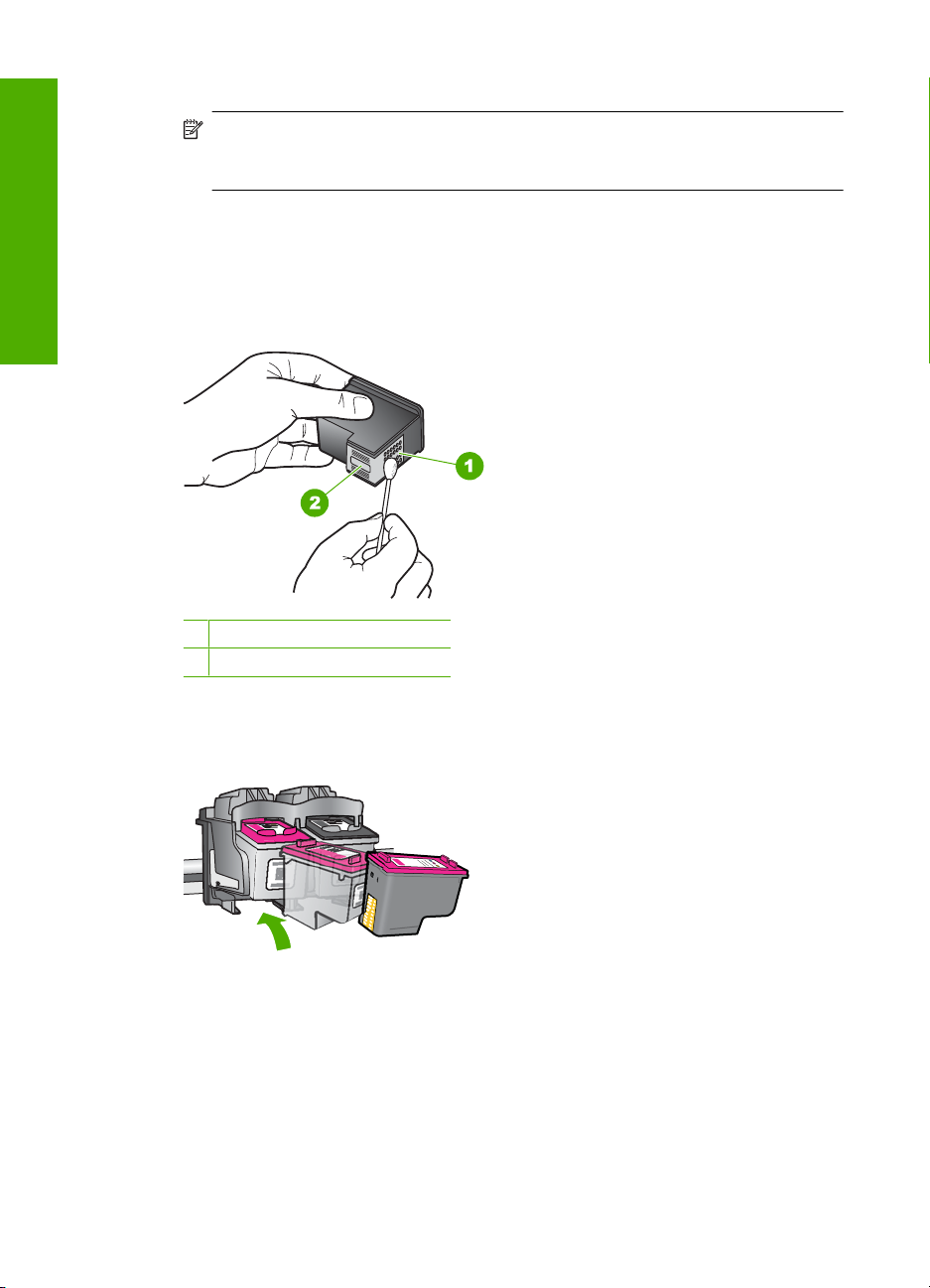 1

2