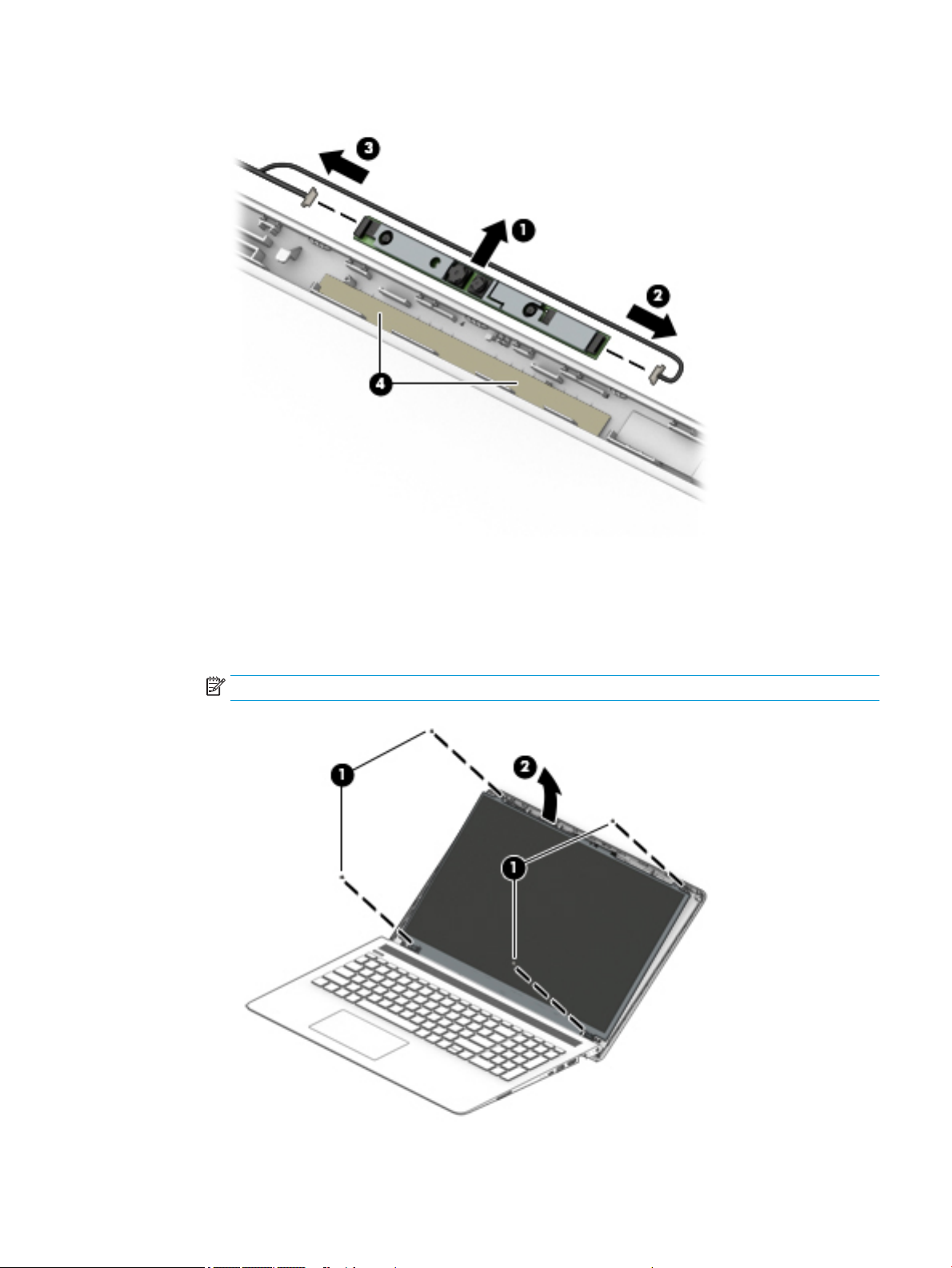 3

1

2

4

1

2

1