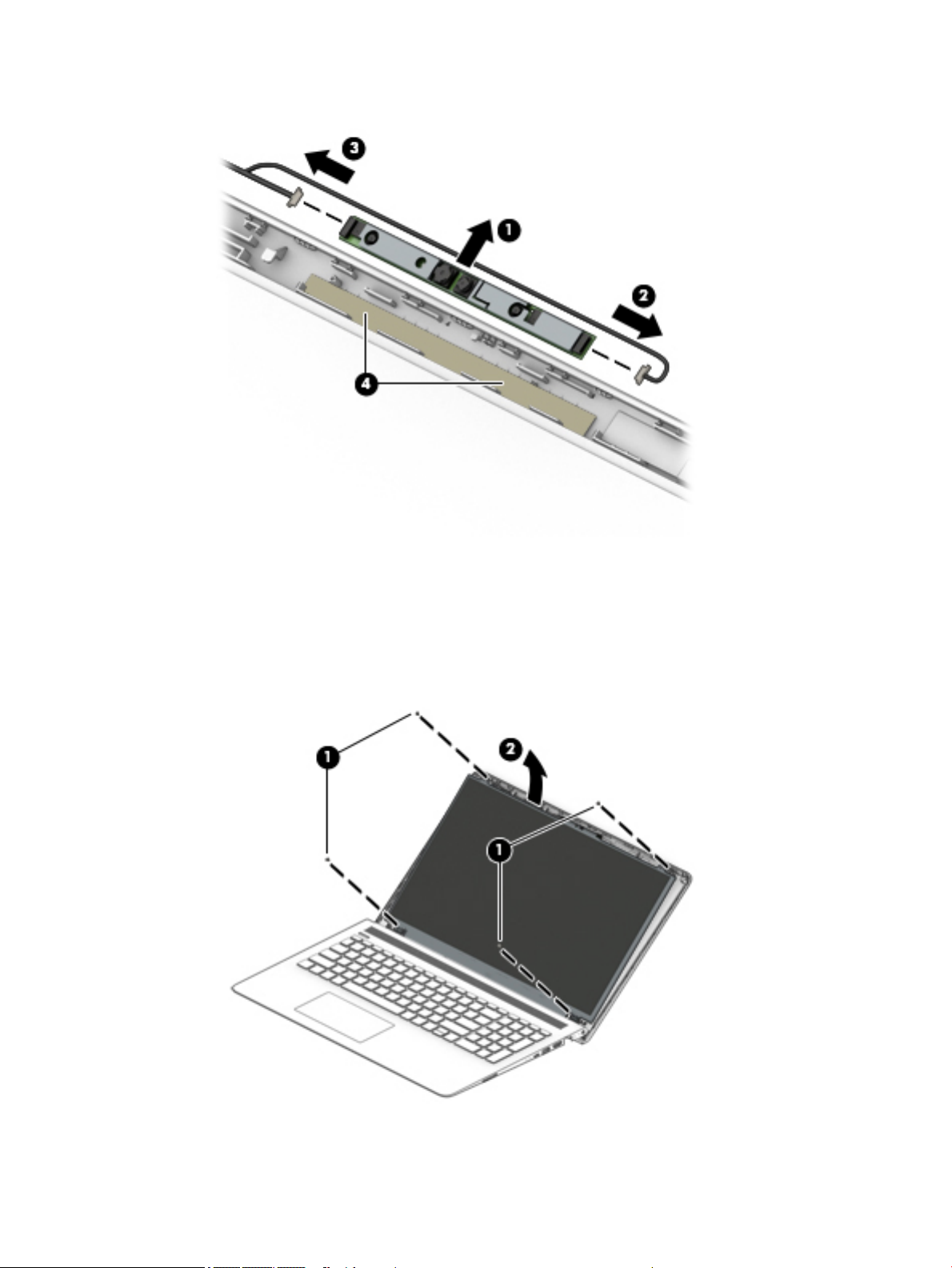 3
1
2
4

1
2
1