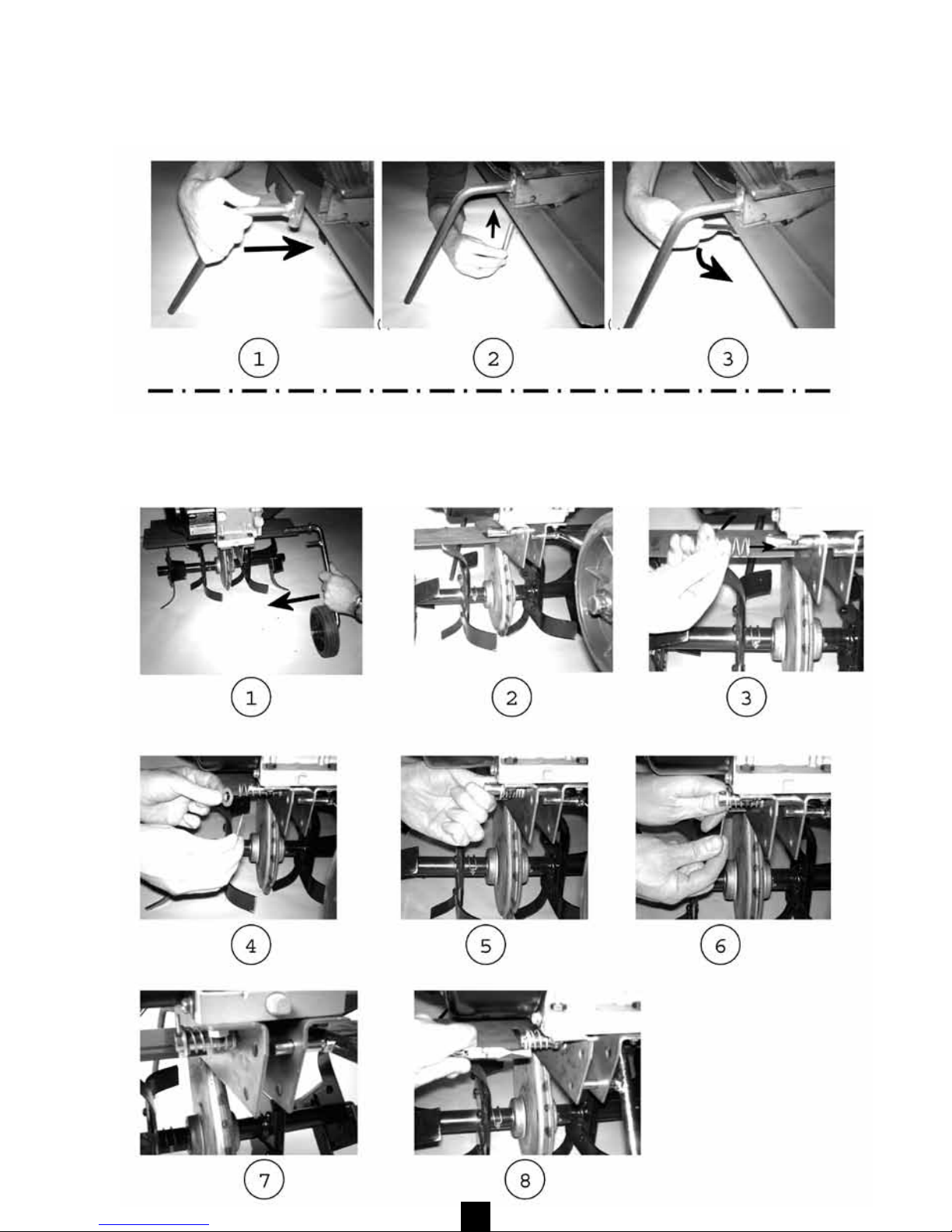 1
2
3

1
2
3

4
5
6

7
8