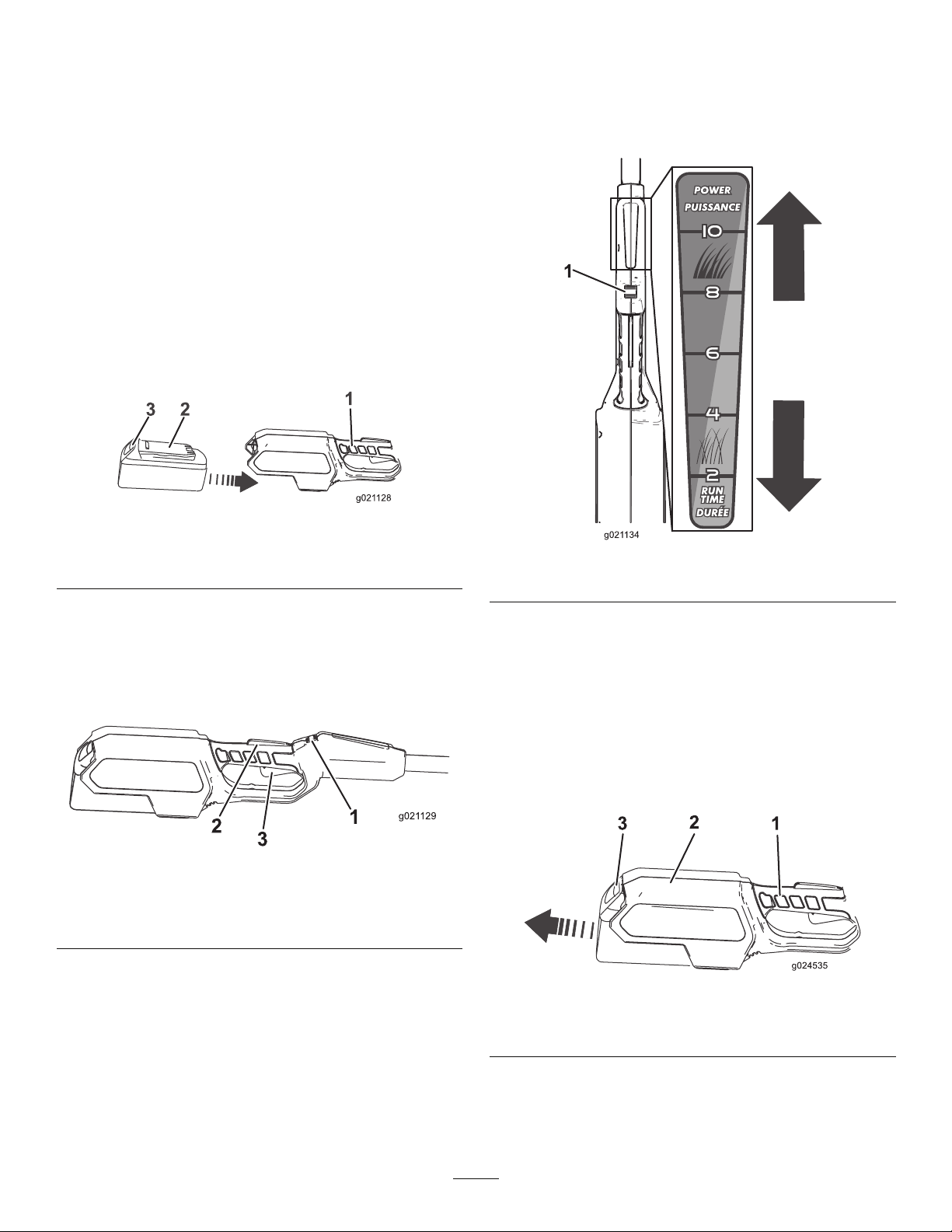 3 2 1

g021128

2 3 1

g021129

1

POWER
PUISSANCE
10
8
6
4
2
RUN TIME
DURÉE

g021134

3 2 1

g024535