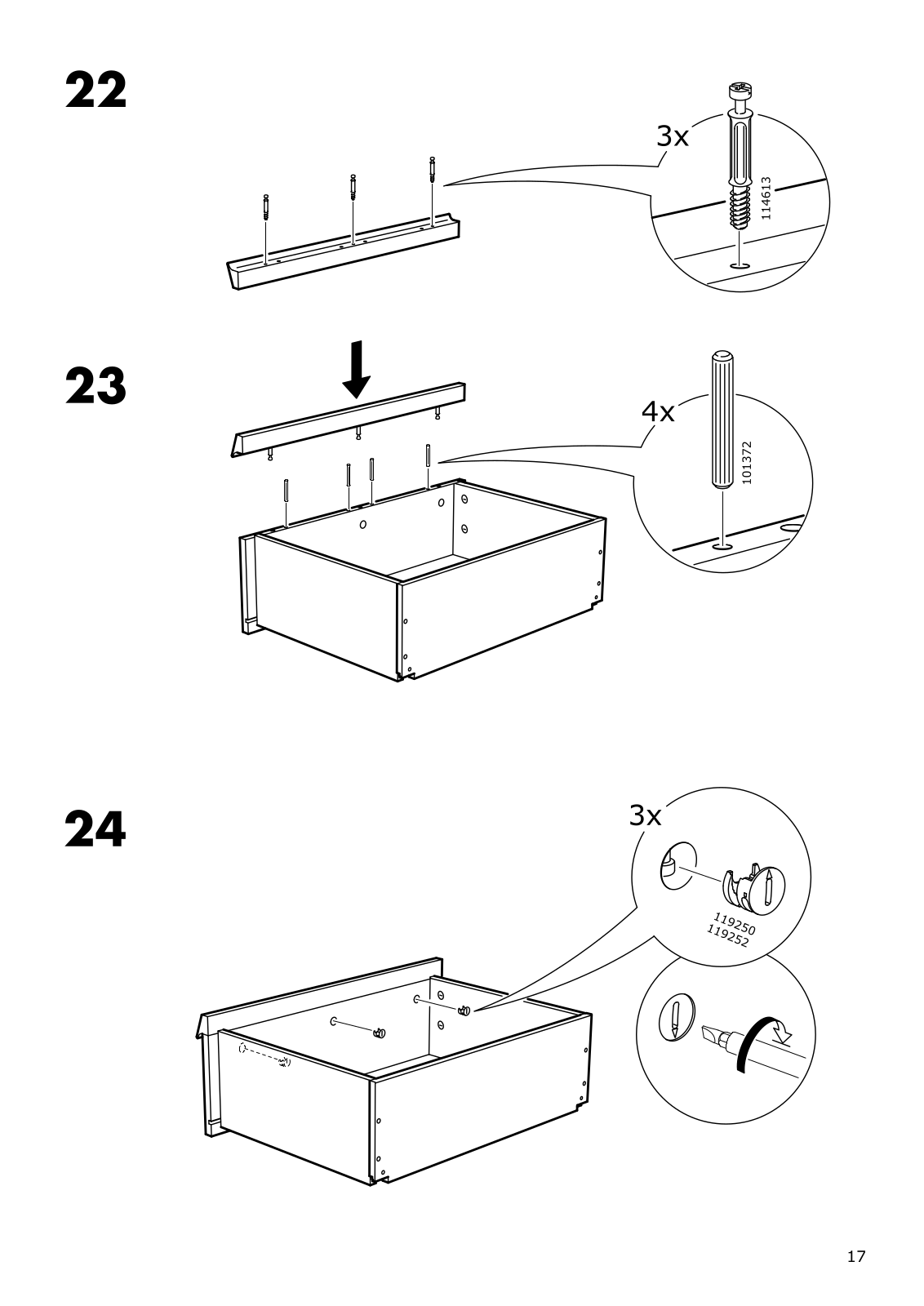 22

3x

114613

23

4x

101372

24

3x

119250
119252

17