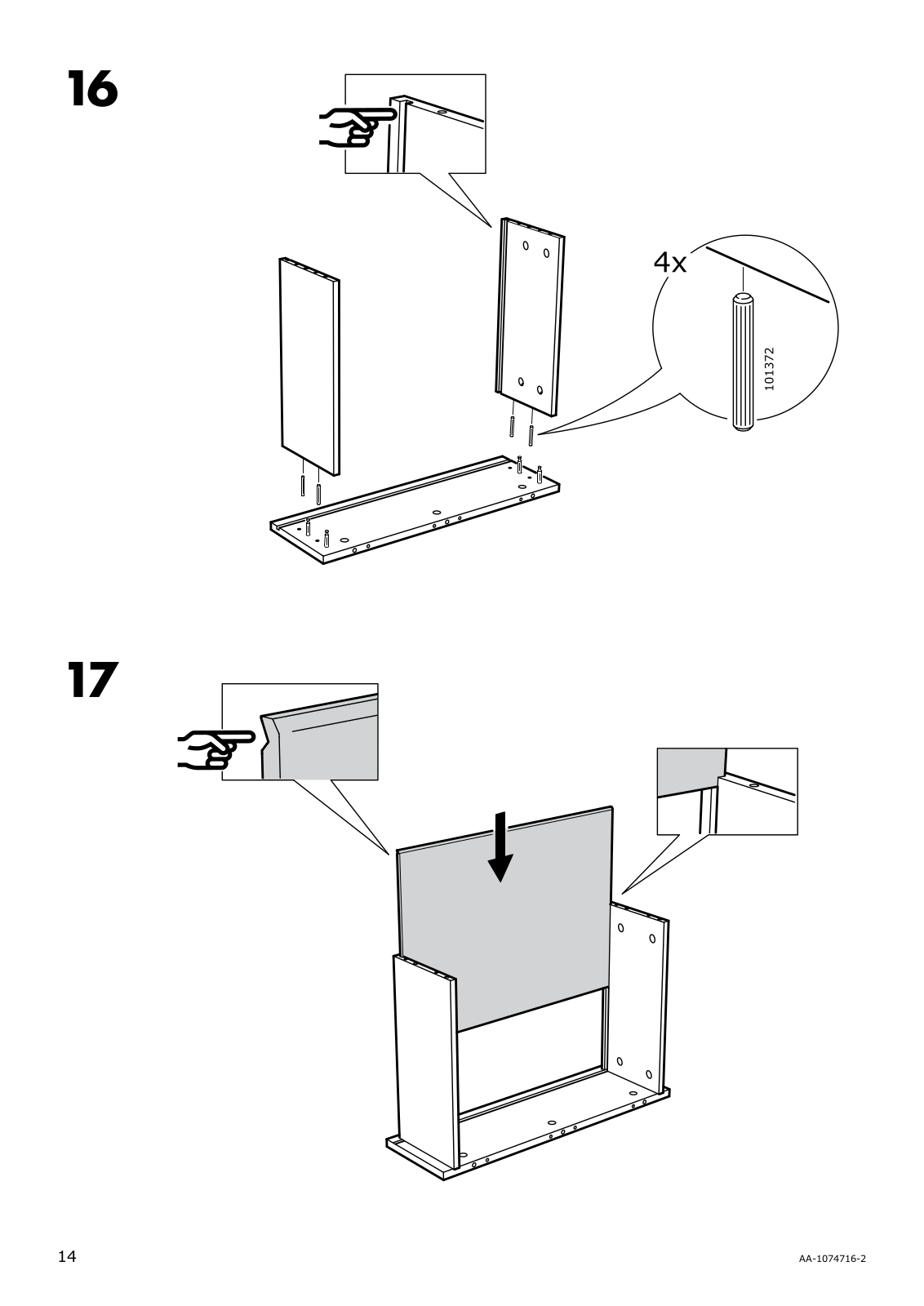 16

4x

101372

17

14

AA-1074716-2