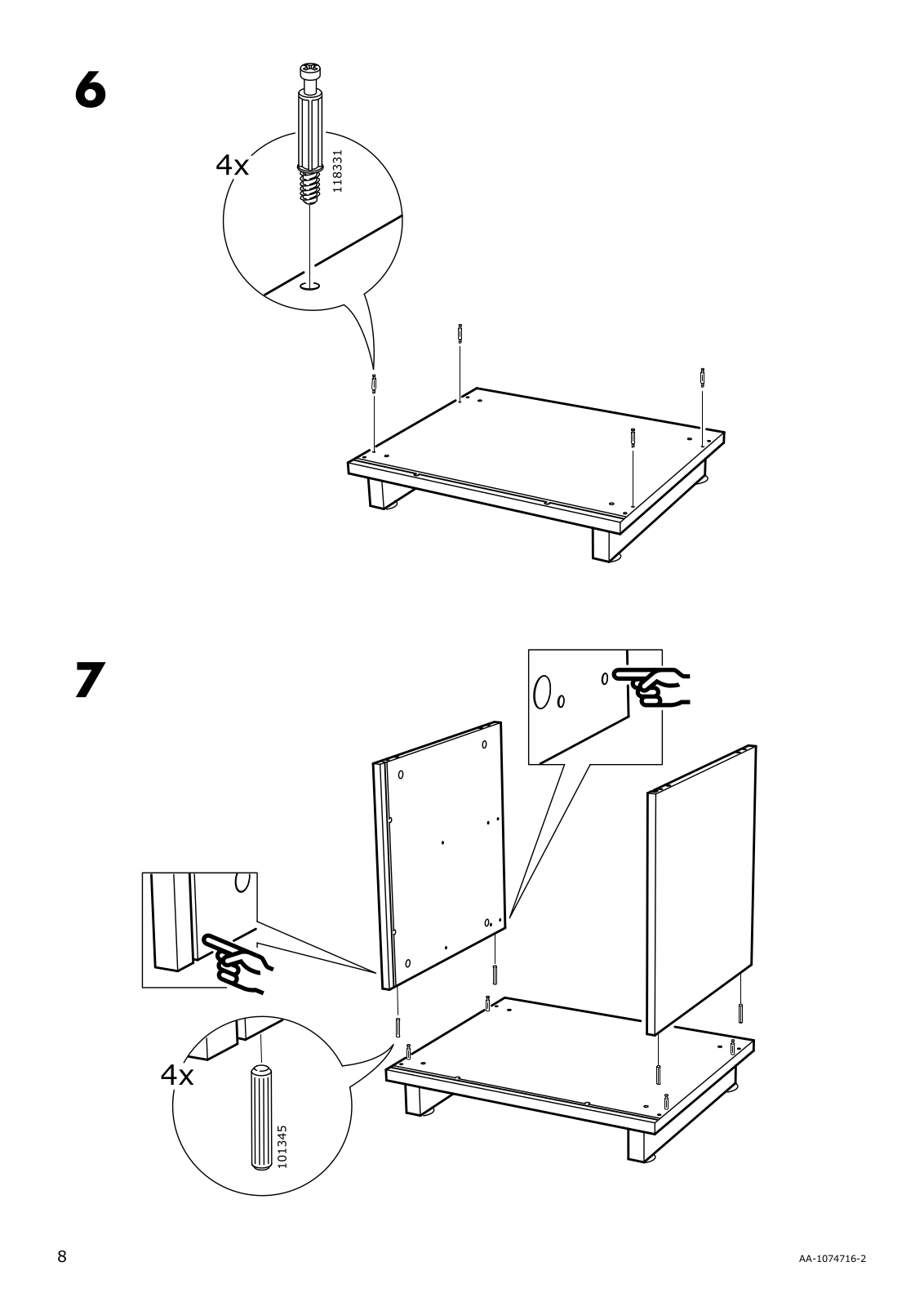 6

4x

118331

7

4x

101345

8

AA-1074716-2