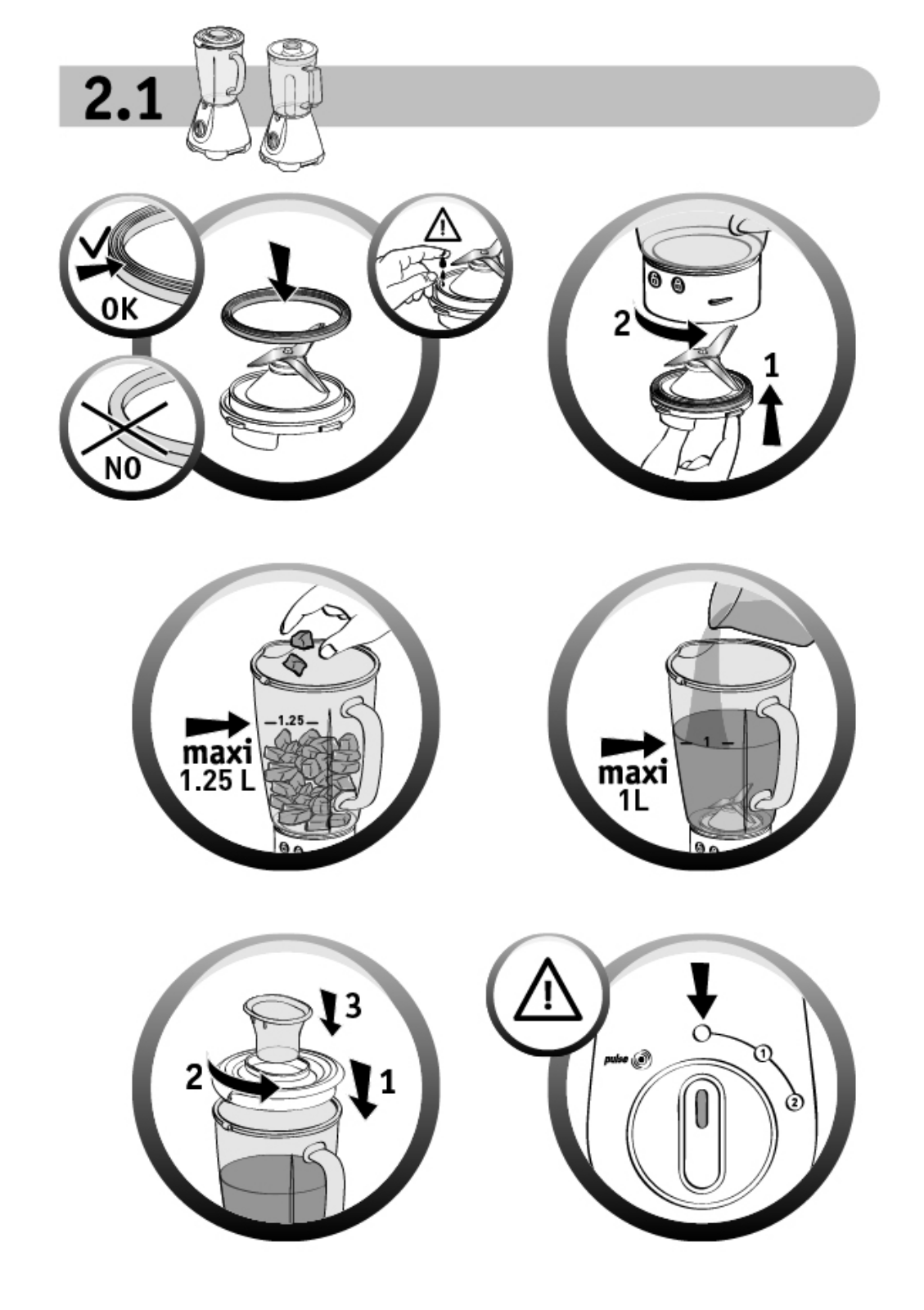 2.1

OK

NO

2

1

1.25

maxi
1.25 L

1

maxi
1L

3

2

1

pulse

1

2