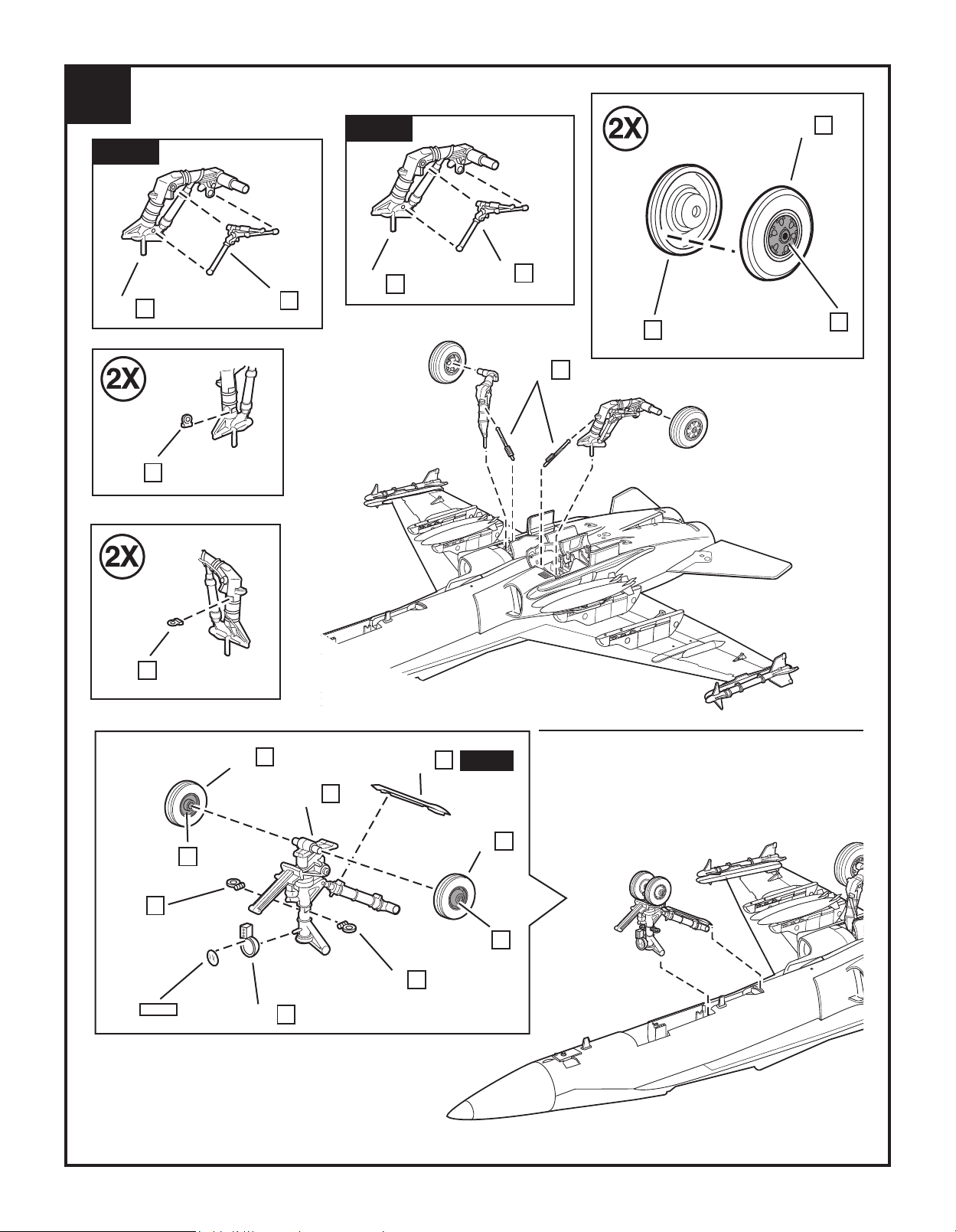 2X

2X

2X