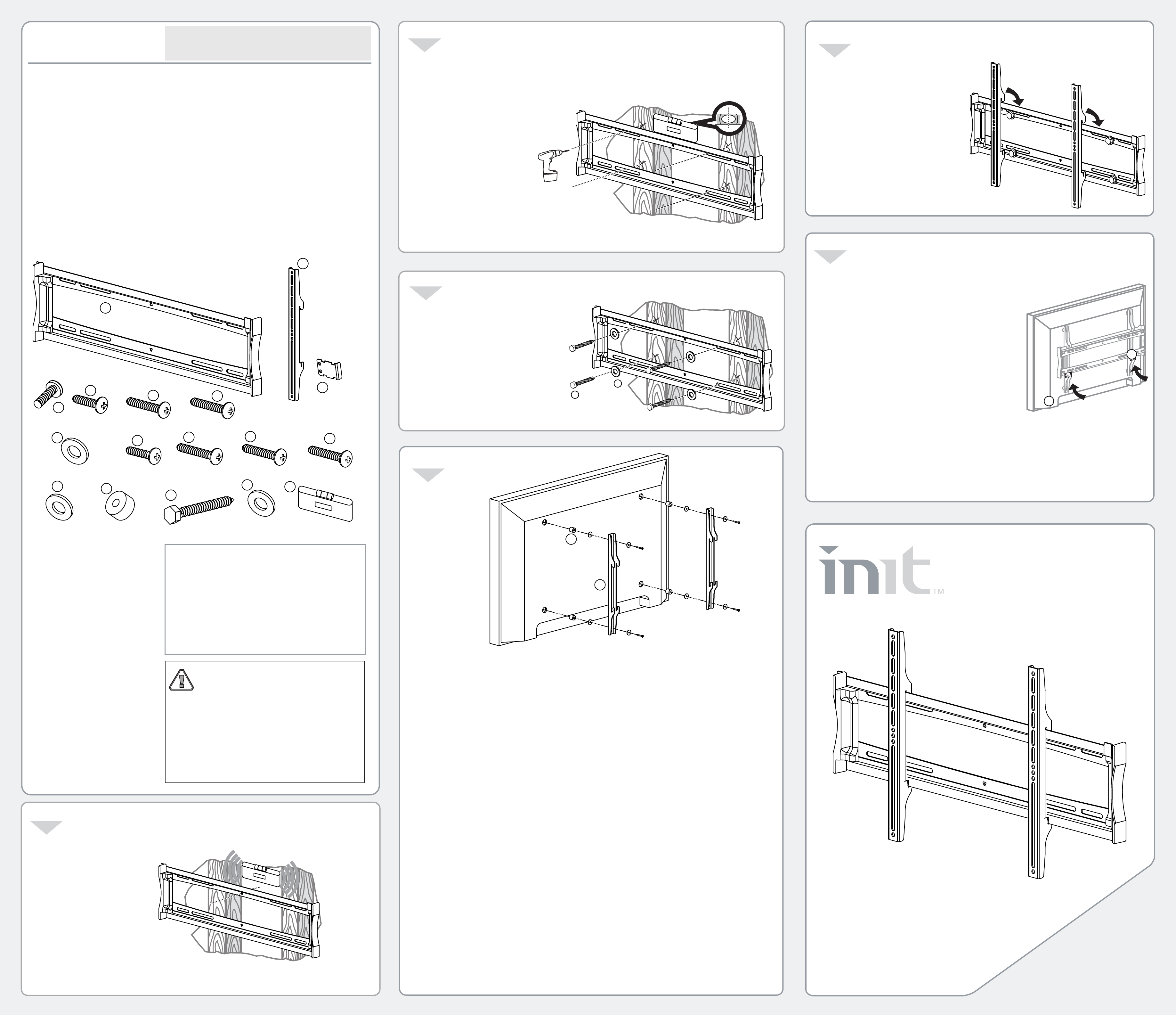 init™