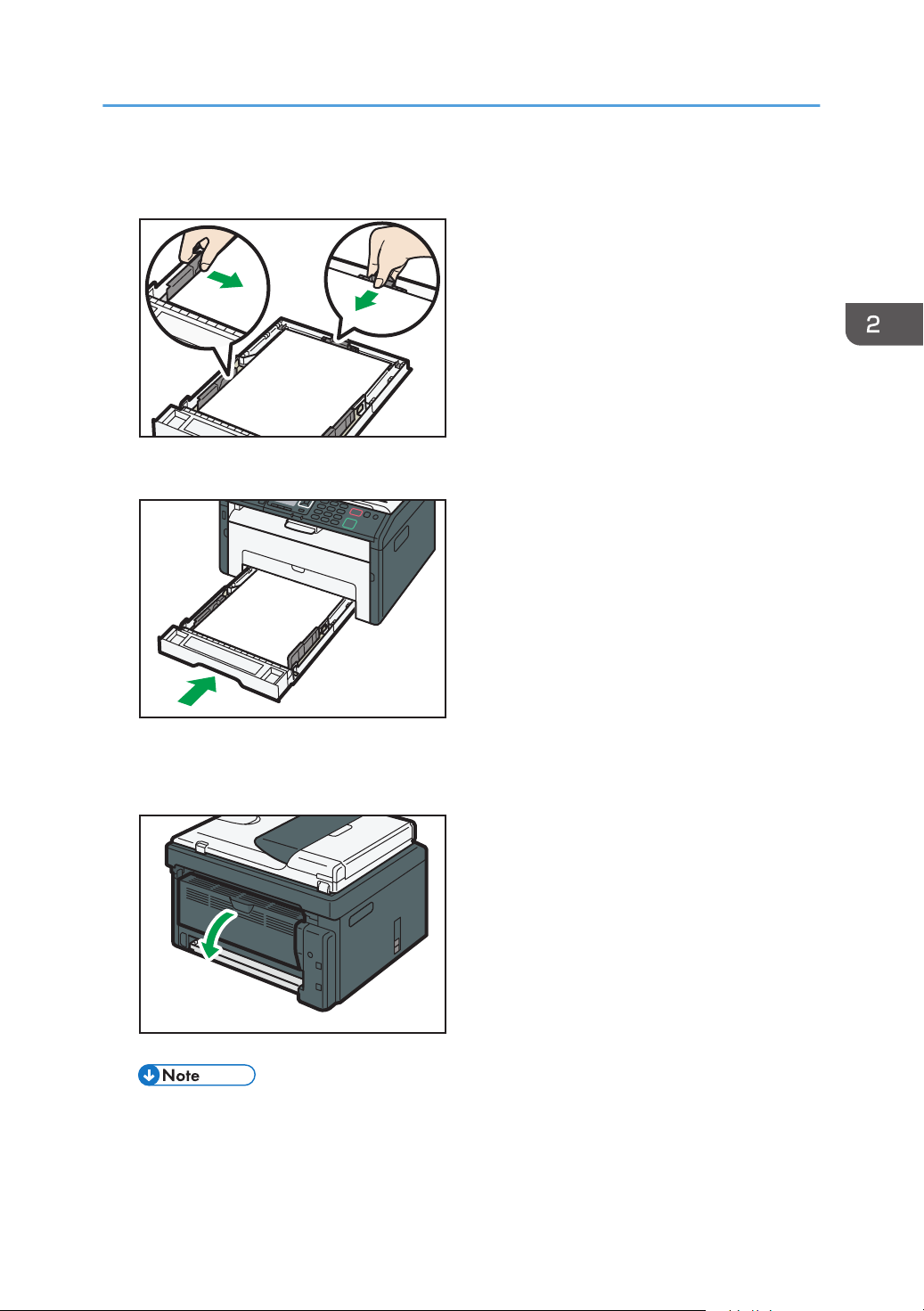 2

Note