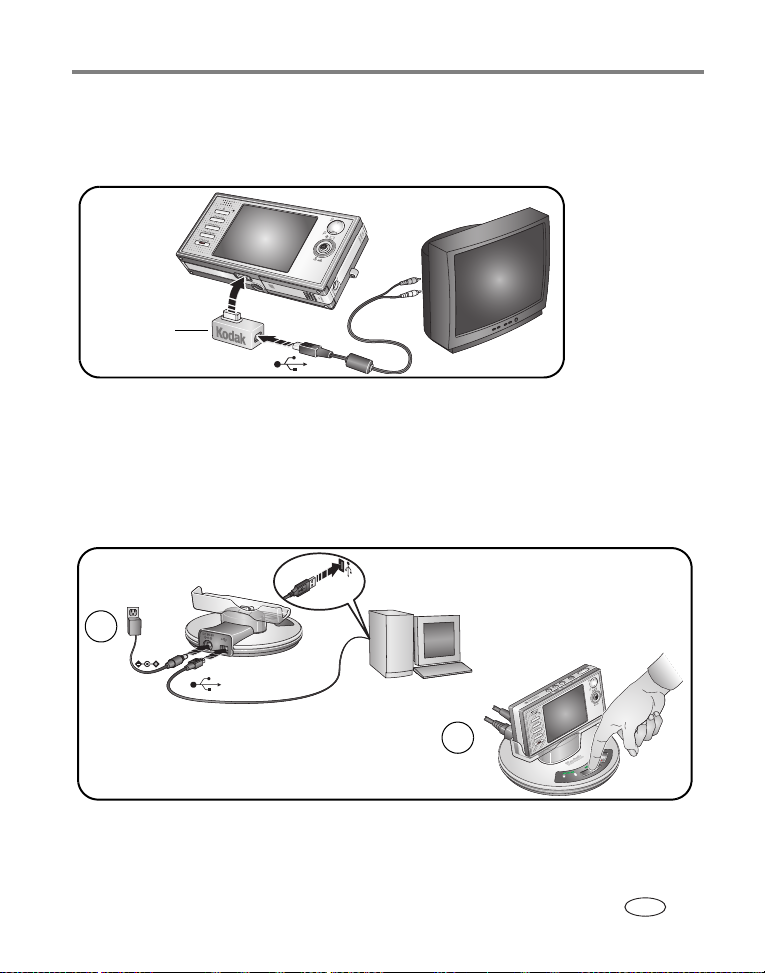 Kodak