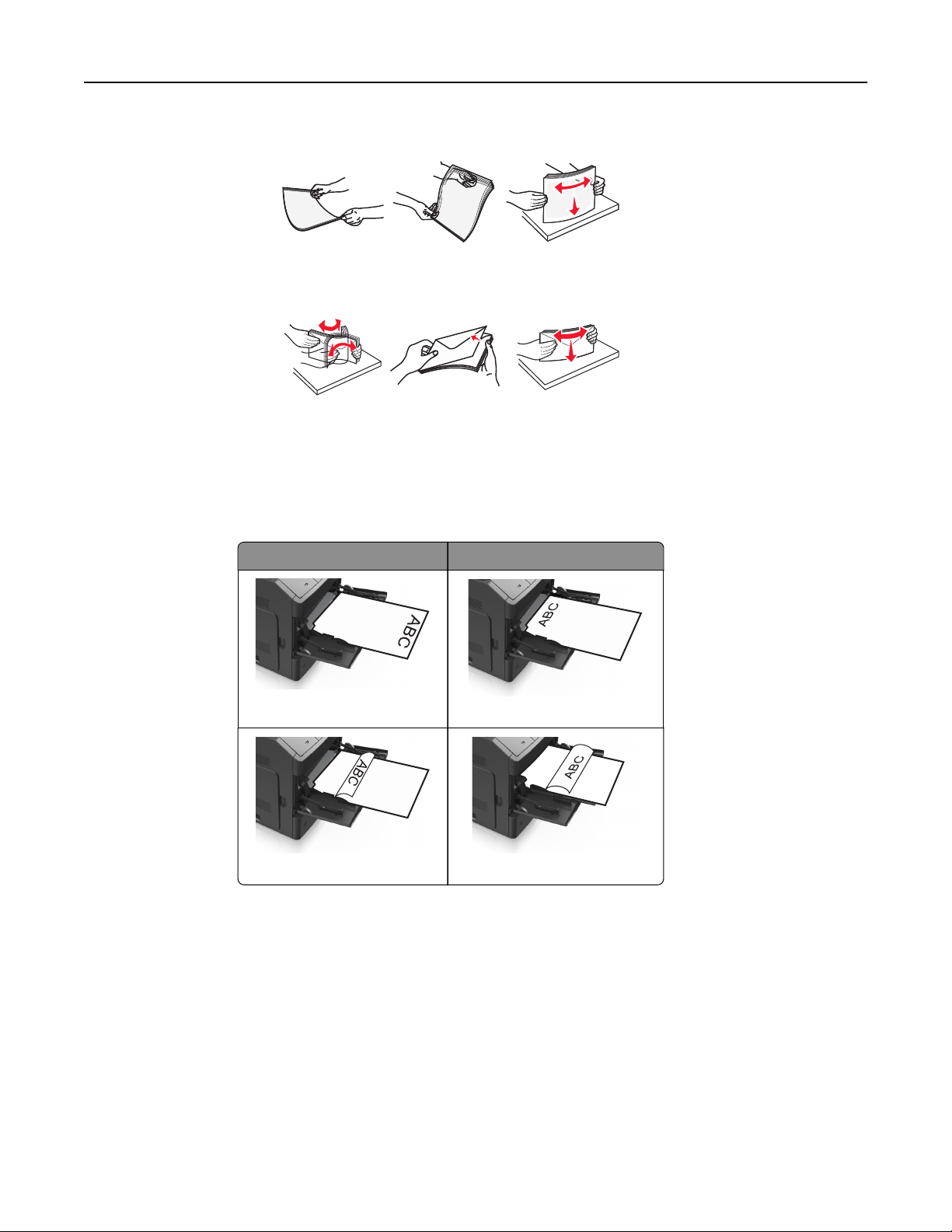 ABC

ABC

ABC

ABC