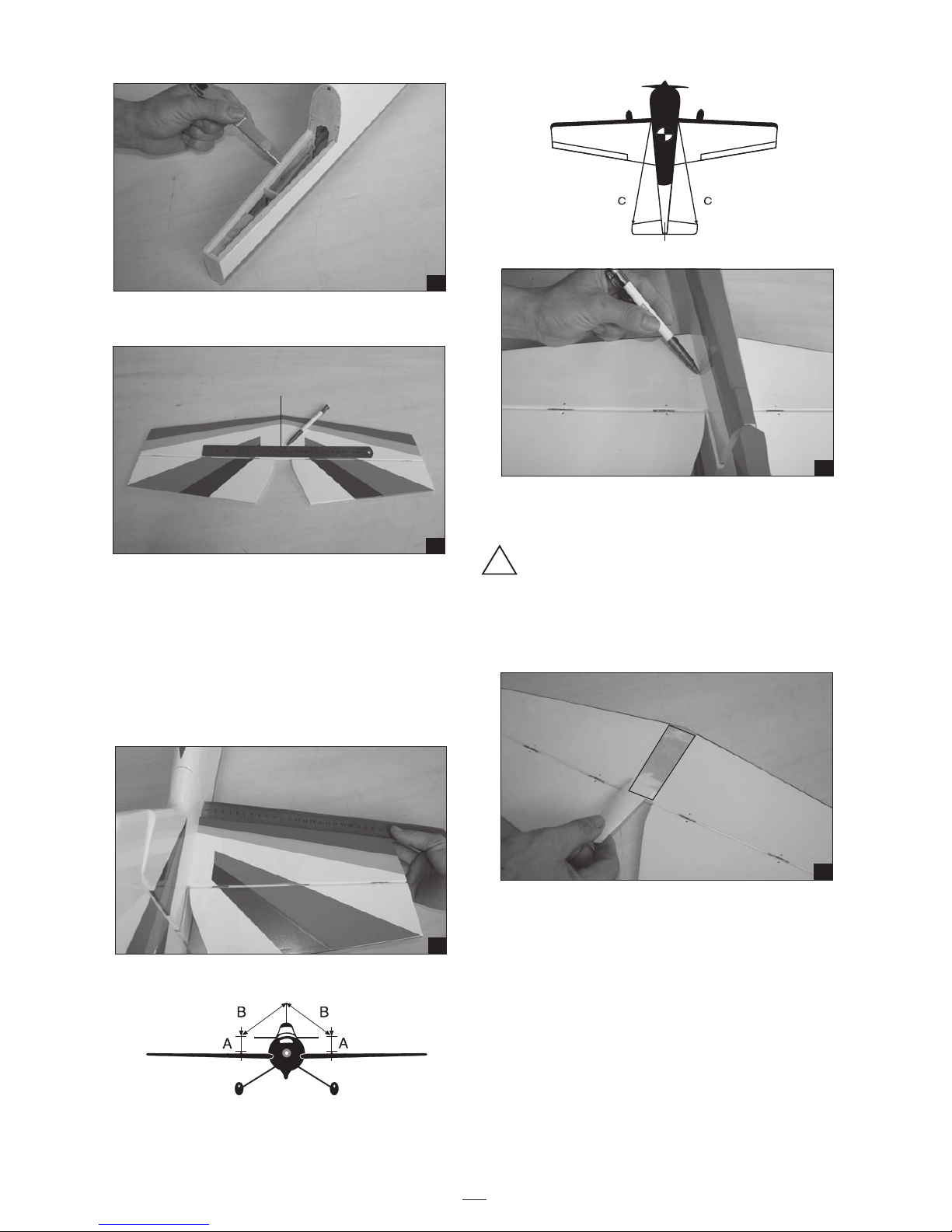 C C

B B
A A