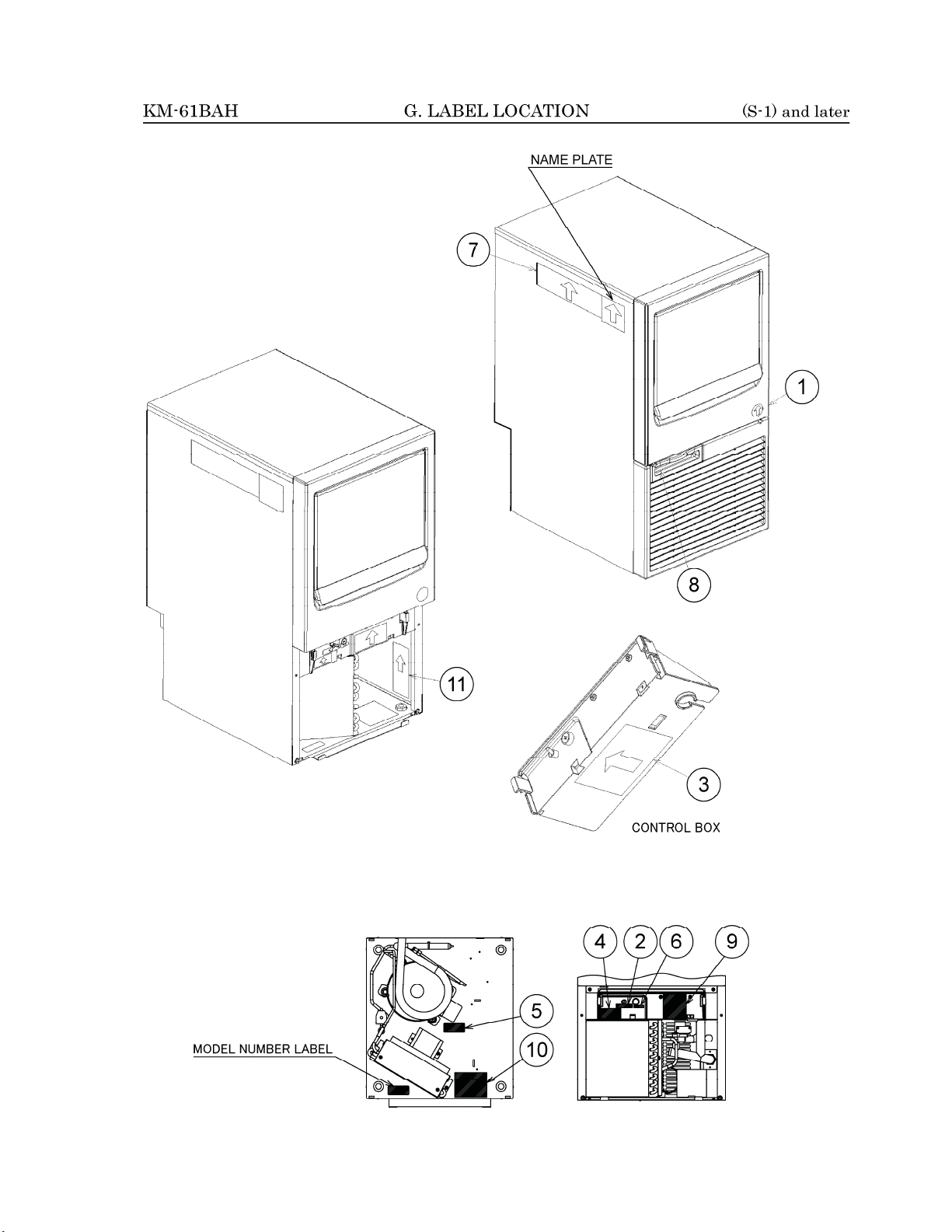 KM-61BAH G. LABEL LOCATION (S-1) and later

NAME PLATE

7

1

8

11

3

CONTROL BOX

4 2 6 9

5

10

MODEL NUMBER LABEL