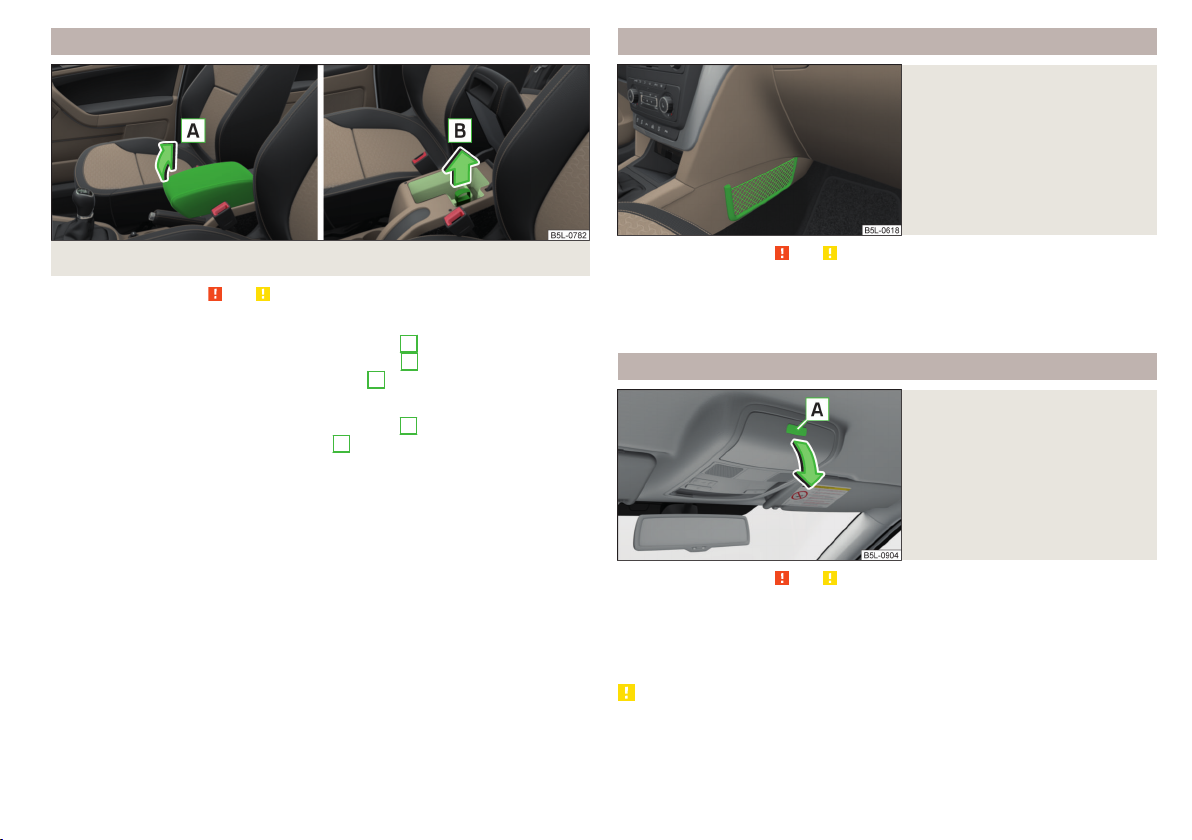 A

B

B5L-0782

B5L-0618

A

B5L-0904