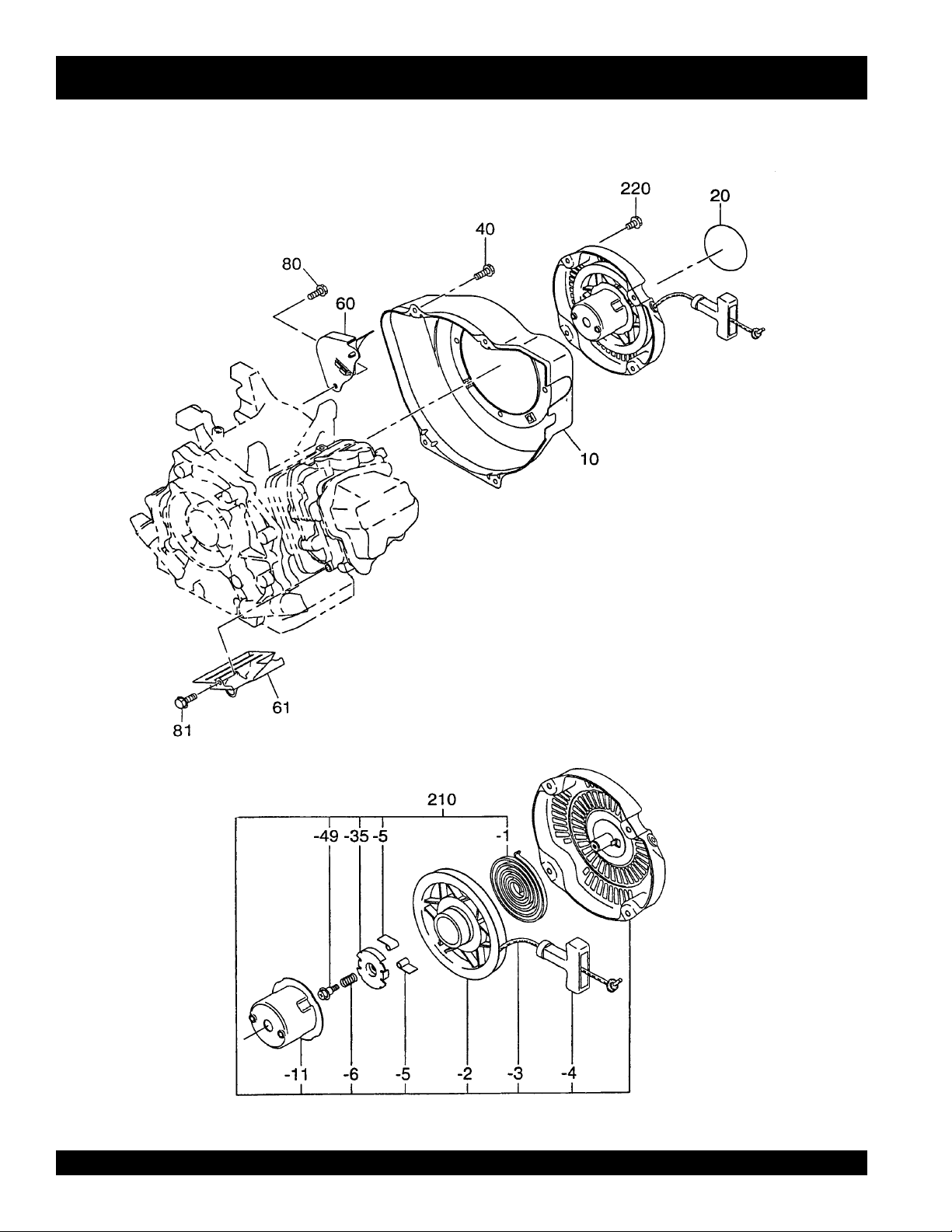 220
20
40
80
60
10
61
81

210
-49 -35 -5
-1
-11
-6
-5
-2
-3
-4