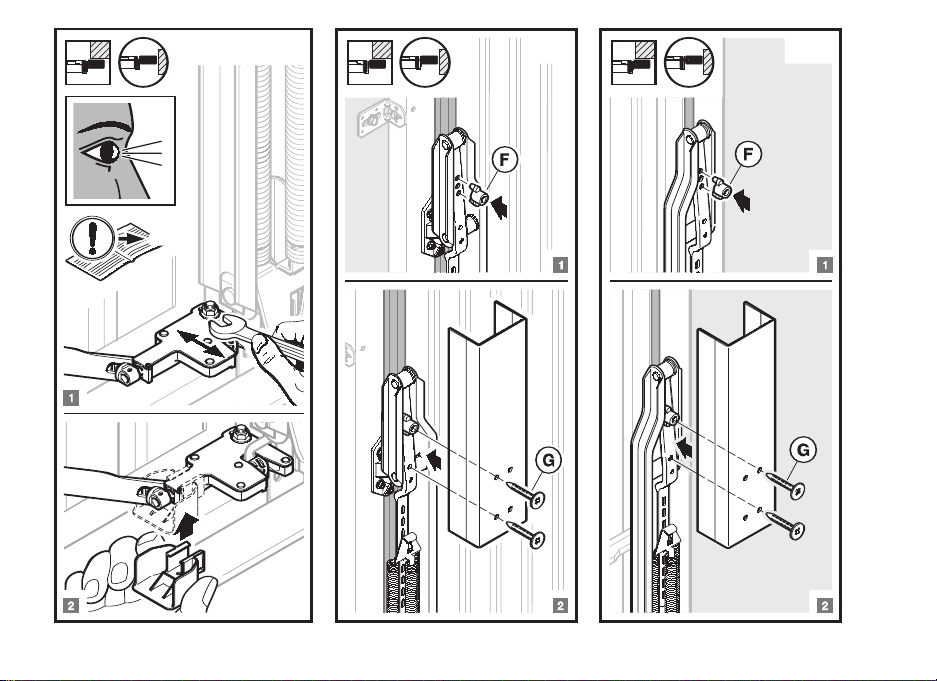 1

2

F

1

G

2

F

1

G

2