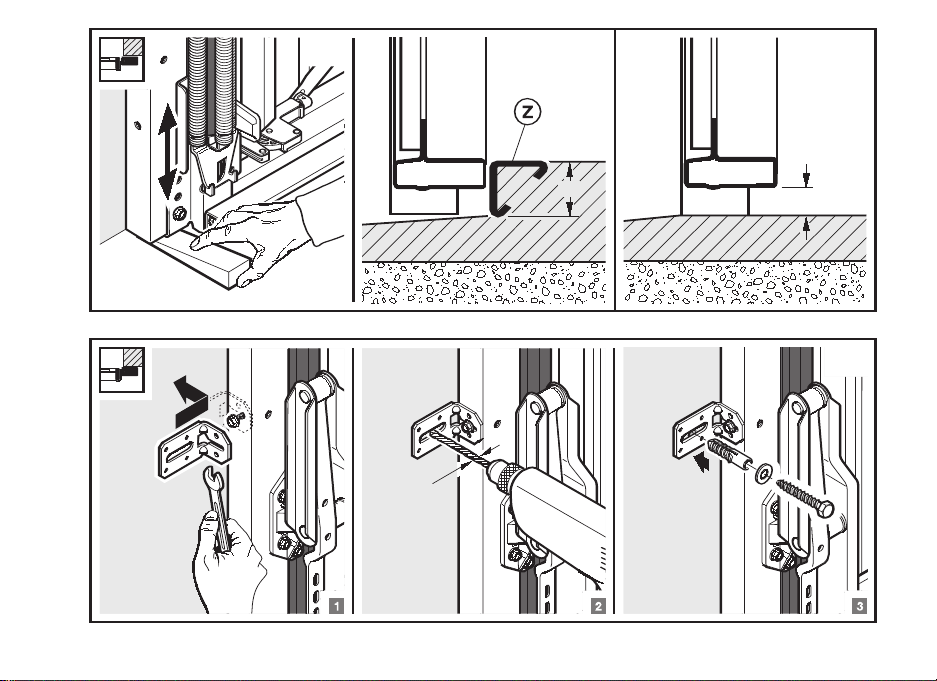 Z

1

2

3