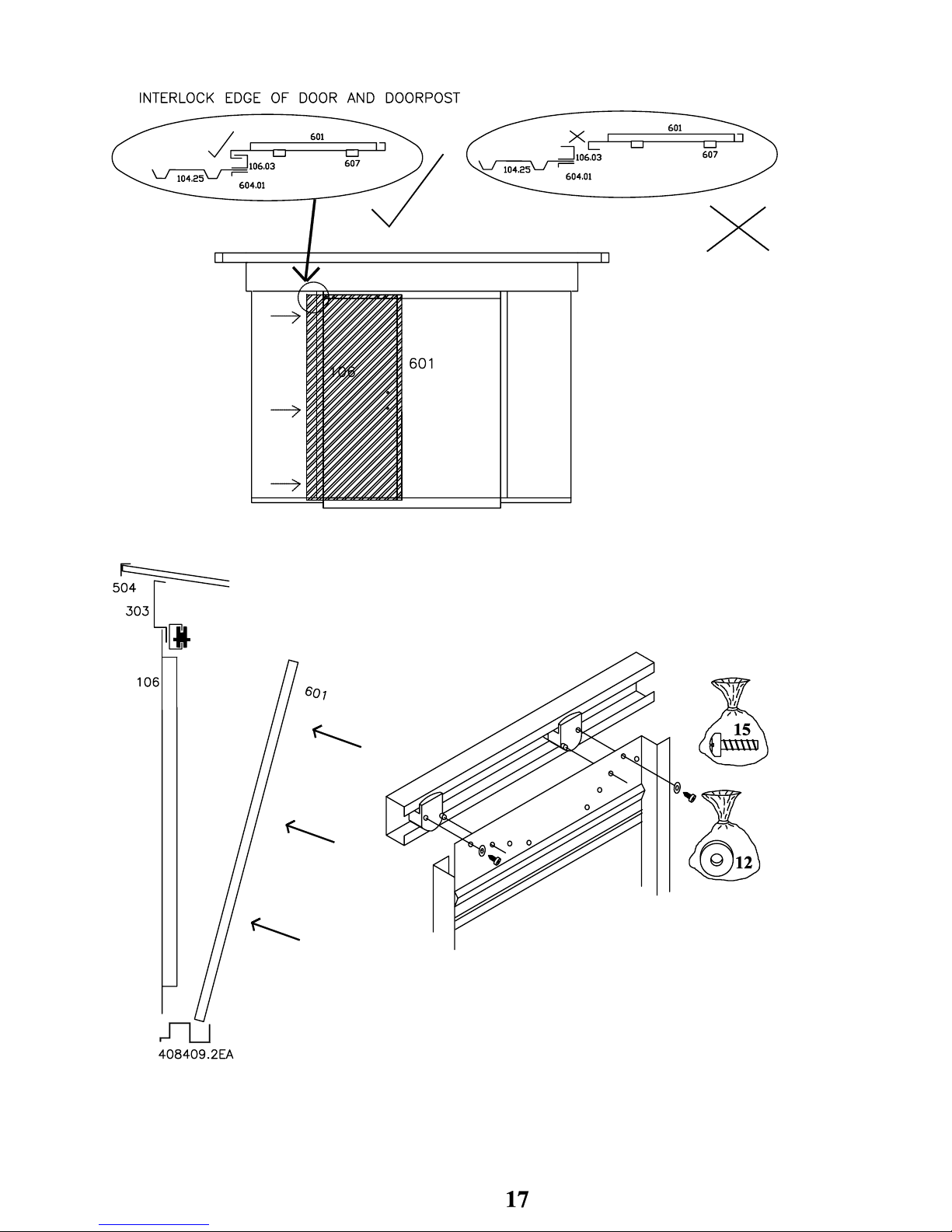 INTERLOCK EDGE OF DOOR AND DOORPOST

601
106.03
607
104.25
604.01

601
106.03
607
104.25
604.01

106
601

504
303
106
601
408409.2EA

15
12

17