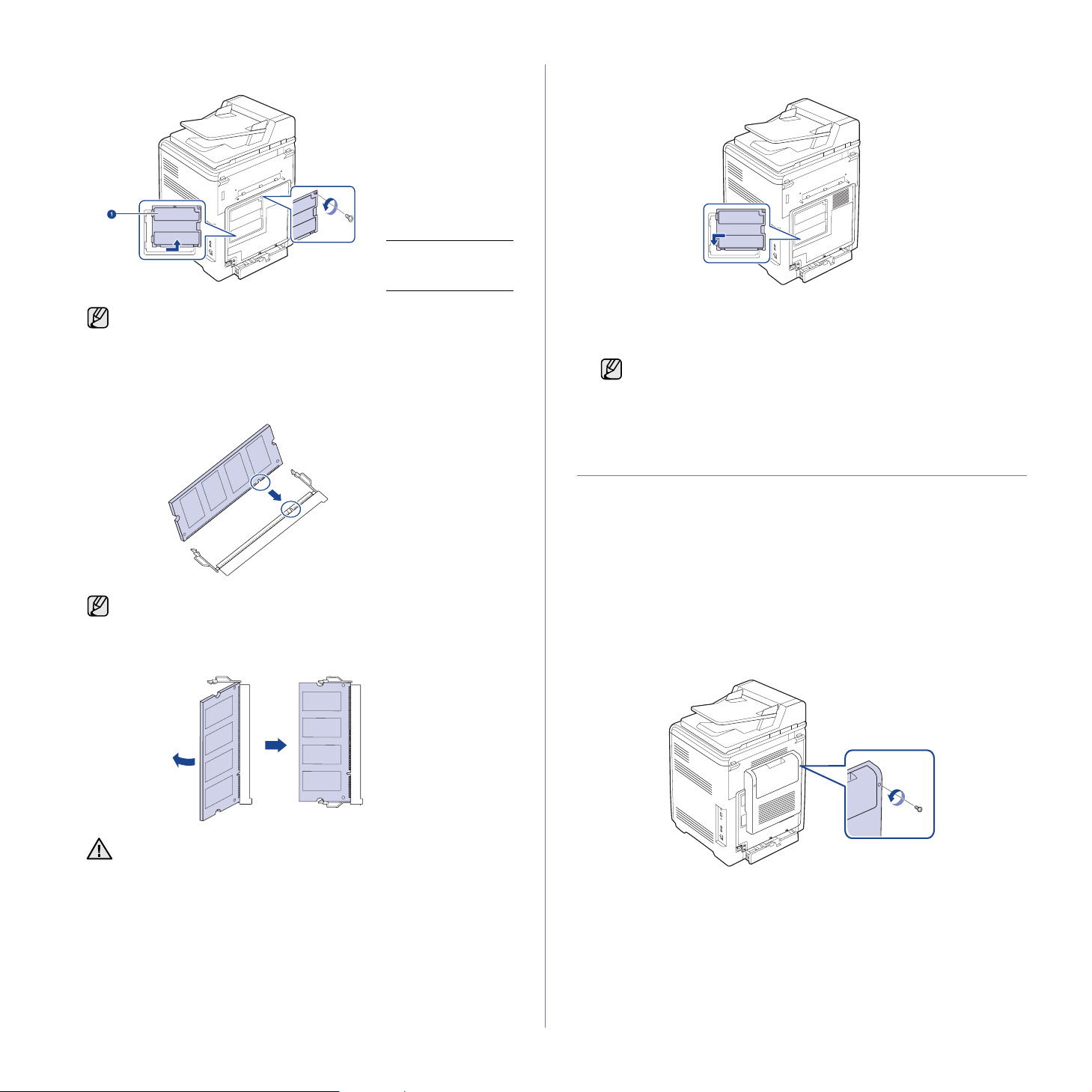 1