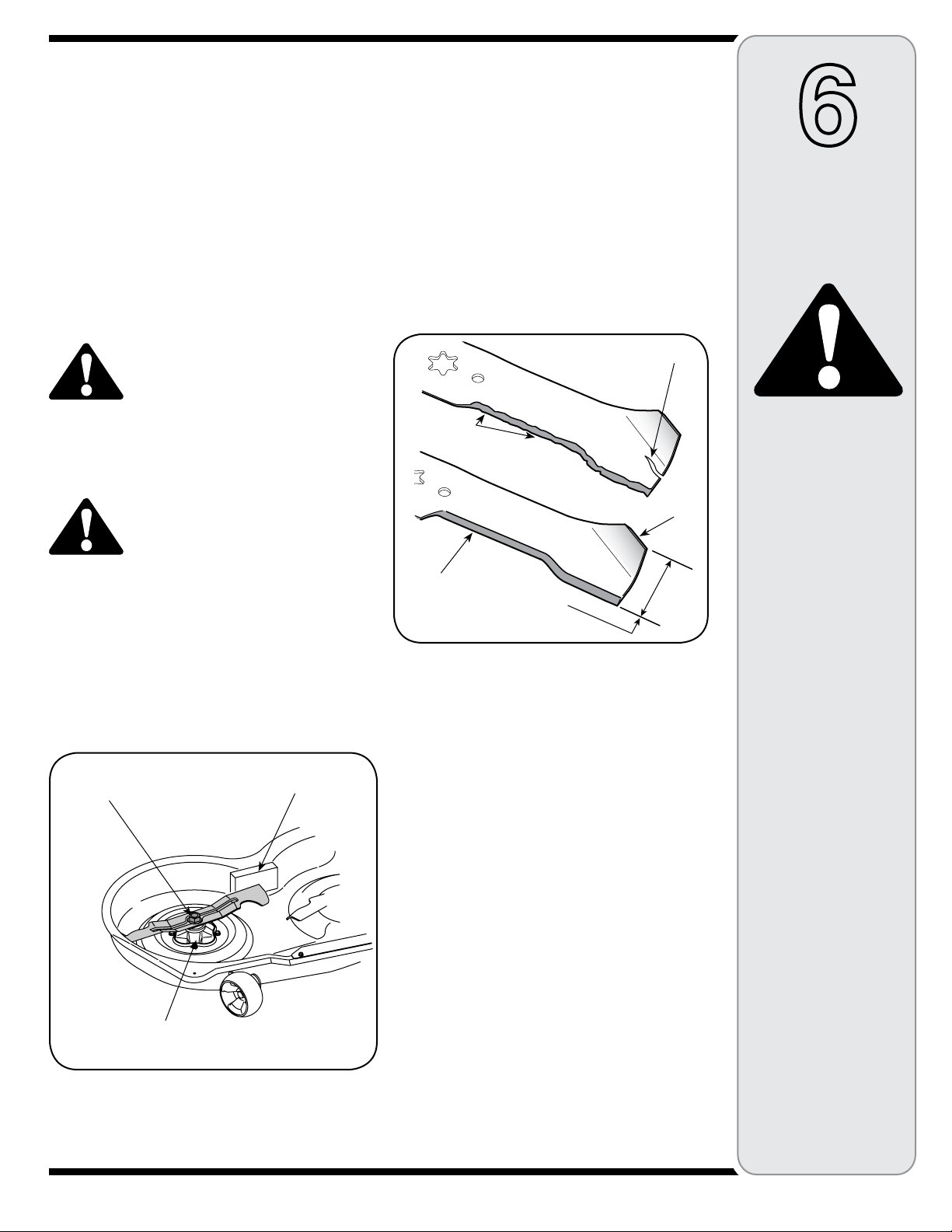 6