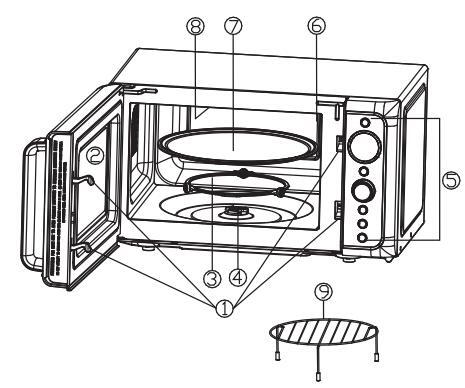 ⑧ ⑦ ⑥
②
⑤
③ ④
①
⑨