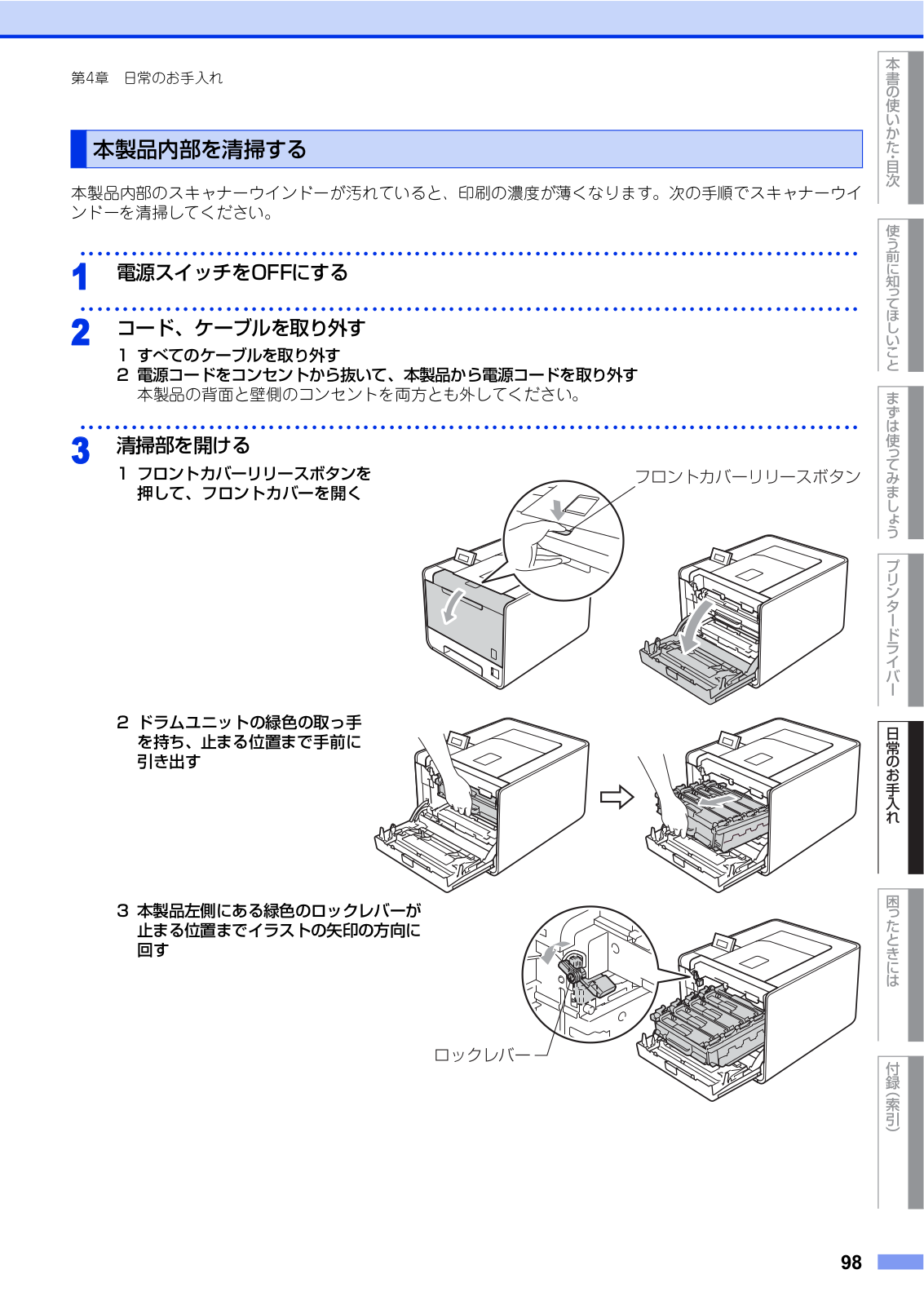 第4章　日常のお手入れ

本製品内部を清掃する

本製品内部のスキャナーウインドーが汚れていると、印刷の濃度が薄くなります。次の手順でスキャナーウインドーを清掃してください。

1 電源スイッチをOFFにする

2 コード、ケーブルを取り外す

1 すべてのケーブルを取り外す
2 電源コードをコンセントから抜いて、本製品から電源コードを取り外す
本製品の背面と壁側のコンセントを両方とも外してください。

3 清掃部を開ける

1 フロントカバーリリースボタンを押して、フロントカバーを開く

フロントカバーリリースボタン

2 ドラムユニットの緑色の取っ手を持ち、止まる位置まで手前に引き出す

3 本製品左側にある緑色のロックレバーが止まる位置までイラストの矢印の方向に回す

ロックレバー

本書の使いかた・目次
使う前に知ってほしいこと
まずは使ってみましょう
プリンタードライバー
日常のお手入れ
困ったときには
付録（索引）

98