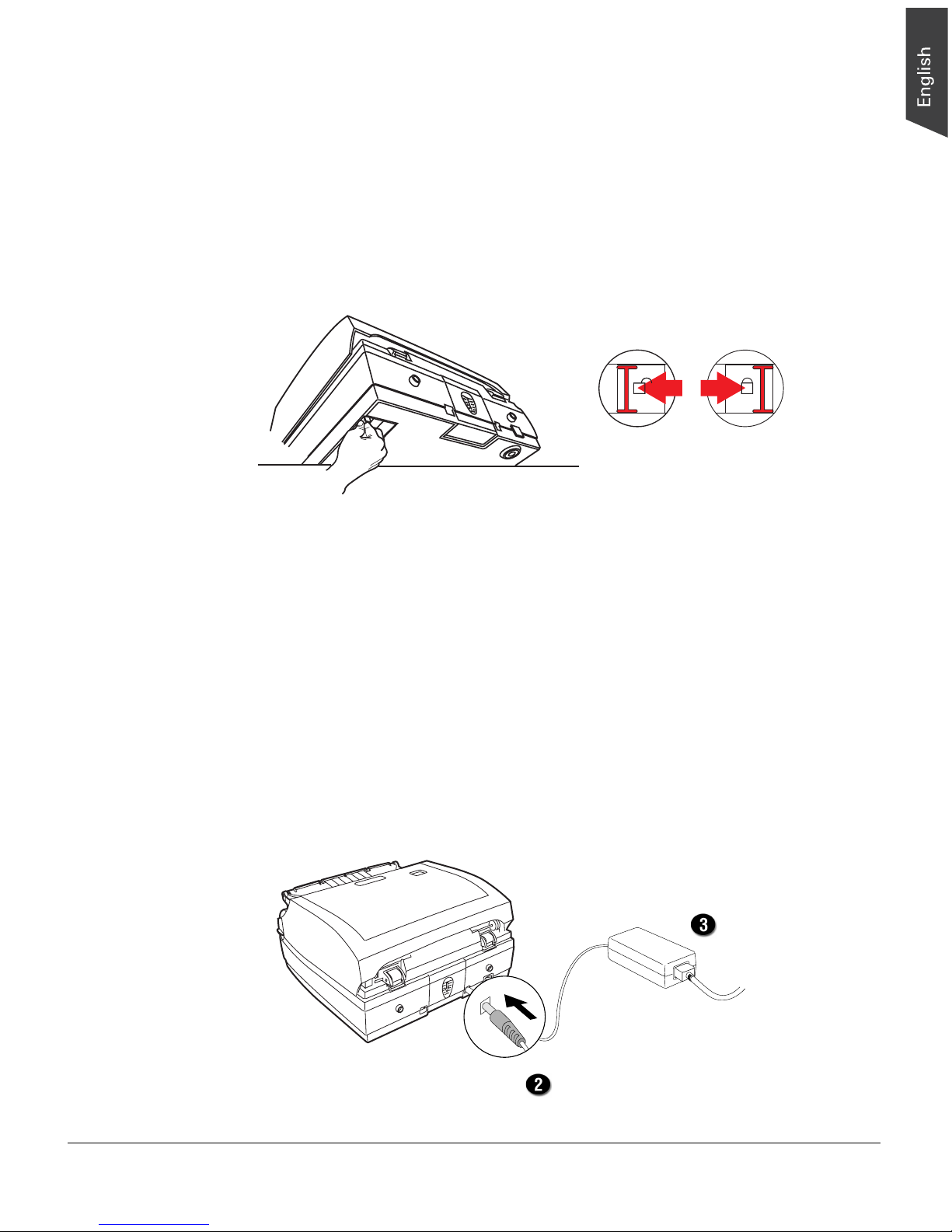 English

3

2