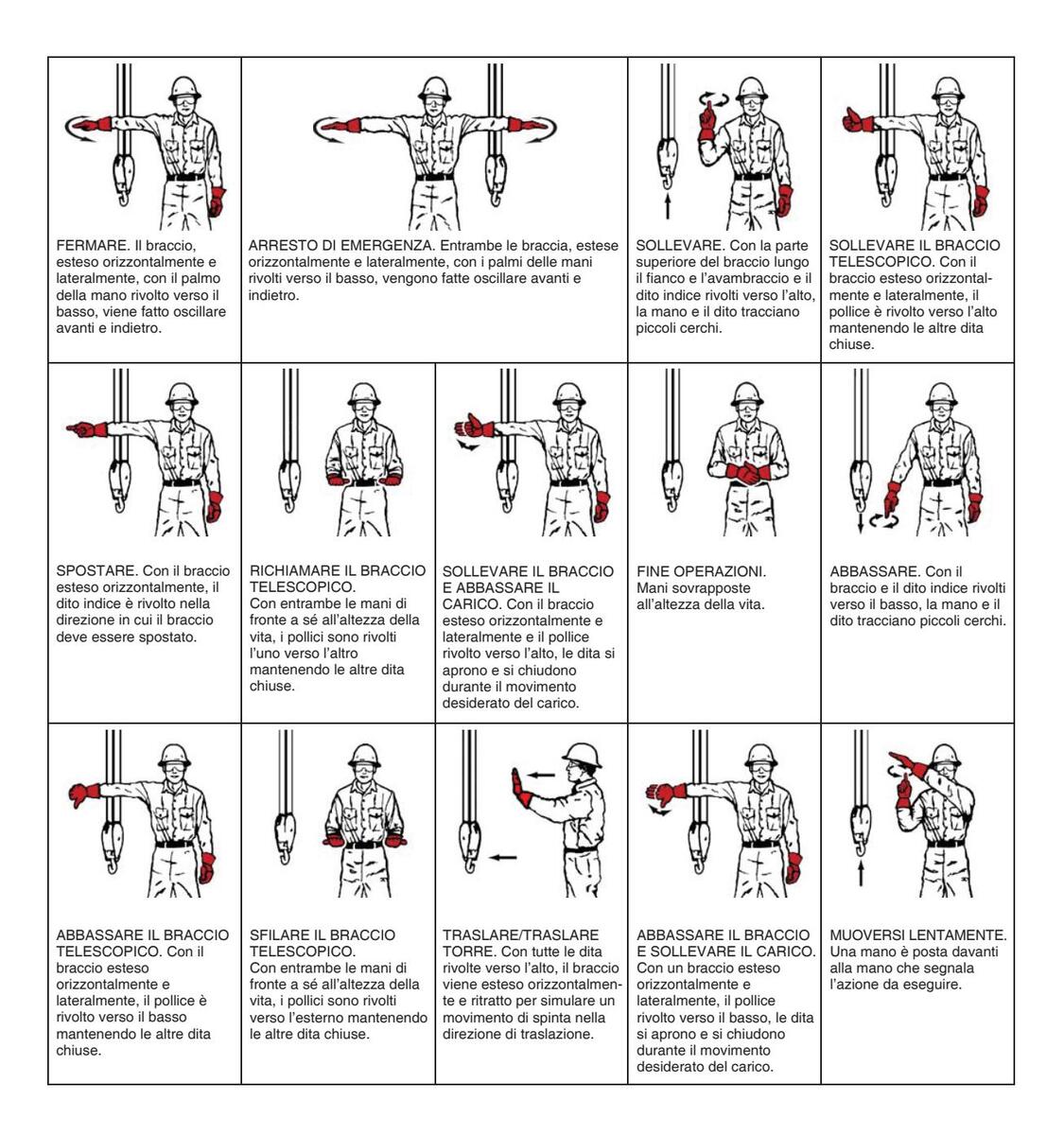 FERMARE. Il braccio, esteso orizzontalmente e lateralmente, con il palmo della mano rivolto verso il basso, viene fatto oscillare avanti e indietro.

ARRESTO DI EMERGENZA. Entrambe le braccia, estese orizzontalmente e lateralmente, con i palmi delle mani rivolti verso il basso, vengono fatte oscillare avanti e indietro.

SOLLEVARE. Con la parte superiore del braccio lungo il fianco e l'avambraccio e il dito indice rivolti verso l'alto, la mano e il dito tracciano piccoli cerchi.

SOLLEVARE IL BRACCIO TELESCOPICO. Con il braccio esteso orizzontalmente e lateralmente, il pollice è rivolto verso l'alto mantenendo le altre dita chiuse.

SPOSTARE. Con il braccio esteso orizzontalmente, il dito indice è rivolto nella direzione in cui il braccio deve essere spostato.

RICHIAMARE IL BRACCIO TELESCOPICO.
Con entrambe le mani di fronte a sé all'altezza della vita, i pollici sono rivolti l'uno verso l'altro mantenendo le altre dita chiuse.

SOLLEVARE IL BRACCIO E ABBASSARE IL CARICO. Con il braccio esteso orizzontalmente e lateralmente e il pollice rivolto verso l'alto, le dita si aprono e si chiudono durante il movimento desiderato del carico.

FINE OPERAZIONI.
Mani sovrapposte all'altezza della vita.

ABBASSARE. Con il braccio e il dito indice rivolti verso il basso, la mano e il dito tracciano piccoli cerchi.

ABBASSARE IL BRACCIO TELESCOPICO. Con il braccio esteso orizzontalmente e lateralmente, il pollice è rivolto verso il basso mantenendo le altre dita chiuse.

SFILARE IL BRACCIO TELESCOPICO.
Con entrambe le mani di fronte a sé all'altezza della vita, i pollici sono rivolti verso l'esterno mantenendo le altre dita chiuse.

TRASLARE/TRASLARE TORRE. Con tutte le dita rivolte verso l'alto, il braccio viene esteso orizzontalmente e ritratto per simulare un movimento di spinta nella direzione di traslazione.

ABBASSARE IL BRACCIO E SOLLEVARE IL CARICO. Con un braccio esteso orizzontalmente e lateralmente, il pollice rivolto verso il basso, le dita si aprono e si chiudono durante il movimento desiderato del carico.

MUOVERSI LENTAMENTE. Una mano è posta davanti alla mano che segnala l'azione da eseguire.