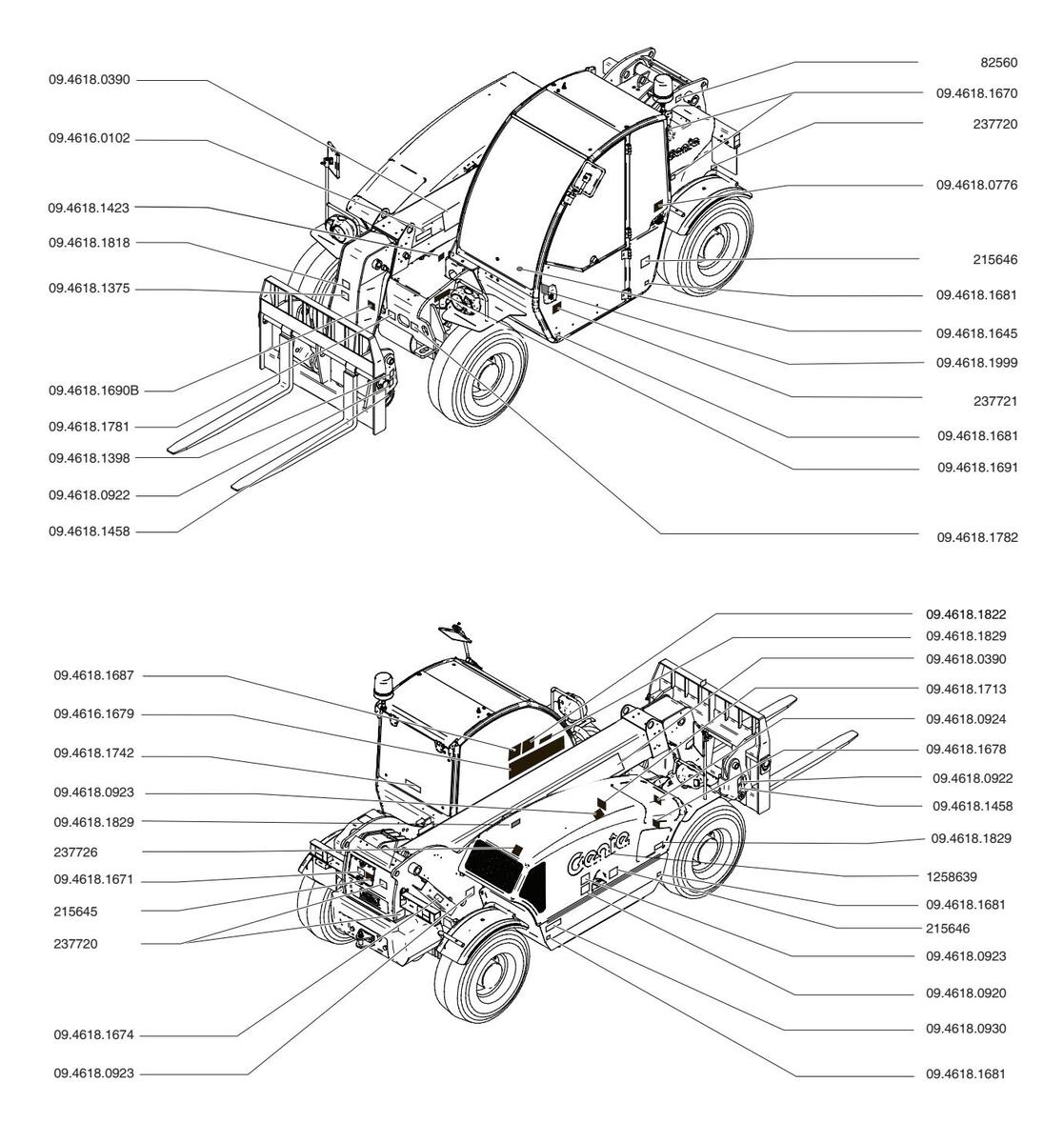 09.4618.0390
09.4616.0102
09.4618.1423
09.4618.1818
09.4618.1375
09.4618.1690B
09.4618.1781
09.4618.1398
09.4618.0922
09.4618.1458

82560
09.4618.1670
237720
09.4618.0776
215646
09.4618.1681
09.4618.1645
09.4618.1999
237721
09.4618.1681
09.4618.1691
09.4618.1782

Genie

09.4618.1687
09.4616.1679
09.4618.1742
09.4618.0923
09.4618.1829
237726
09.4618.1671
215645
237720
09.4618.1674
09.4618.0923

09.4618.1822
09.4618.1829
09.4618.0390
09.4618.1713
09.4618.0924
09.4618.1678
09.4618.0922
09.4618.1458
09.4618.1829
1258639
09.4618.1681
215646
09.4618.0923
09.4618.0920
09.4618.0930
09.4618.1681

Genie