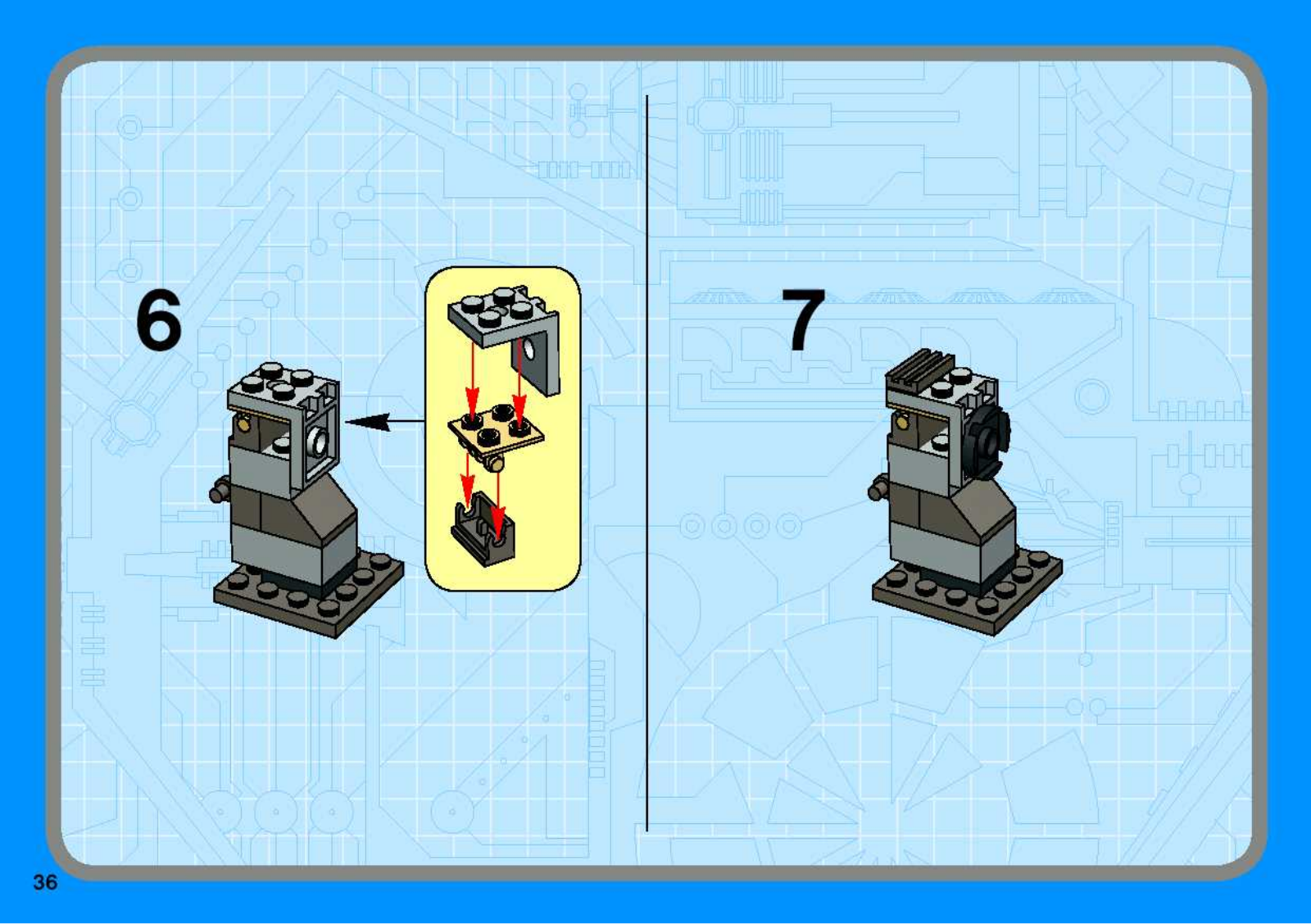 6

7

36