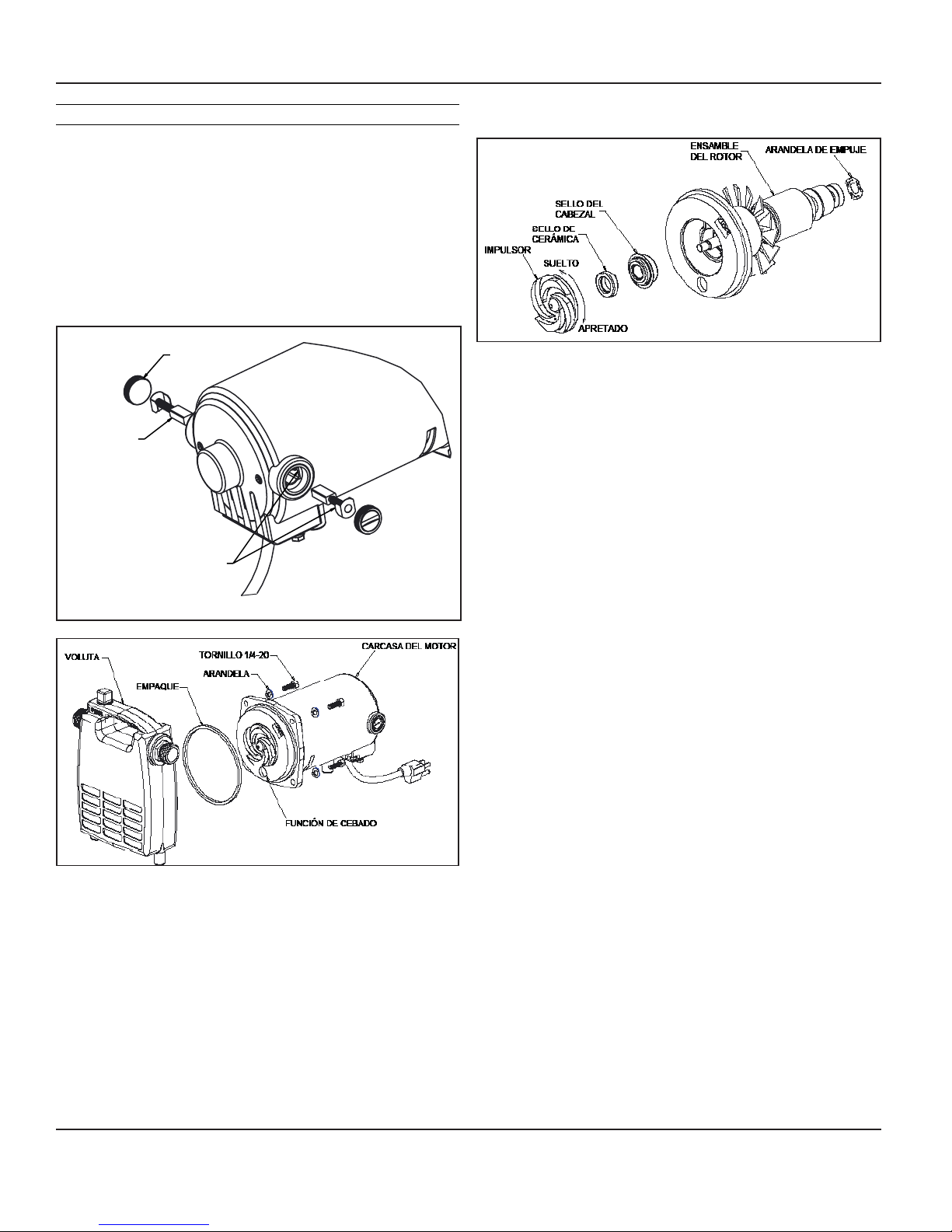 ENSAMBLE DEL ROTOR

ARANDELA DE EMPUJE

SELLO DEL CABEZAL

SELLO DE CERÁMICA

IMPULSOR

SUELTO

APRETADO

VOLUTA

TORNILLO 1/4-20

CARCASA DEL MOTOR

ARANDELA

EMPAQUE

FUNCIÓN DE CEBADO