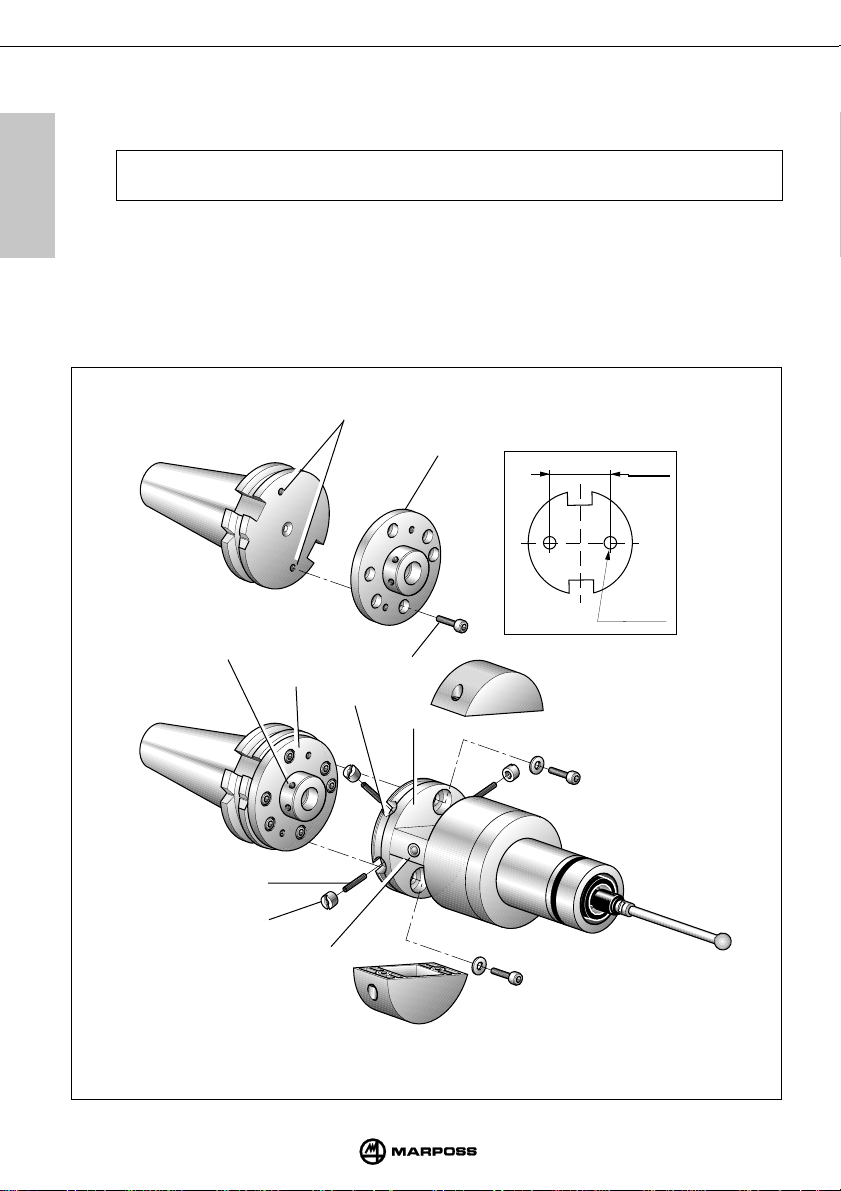 MARPOSS