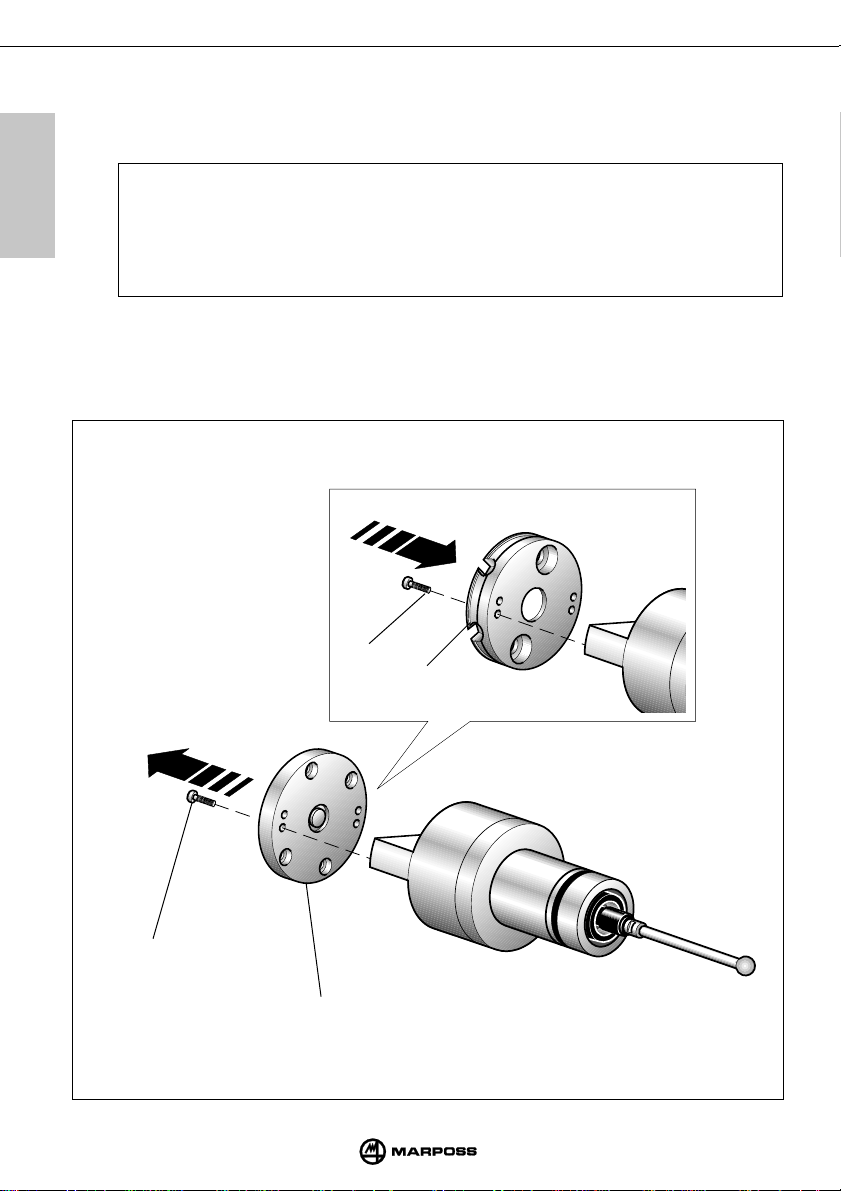 MARPOSS