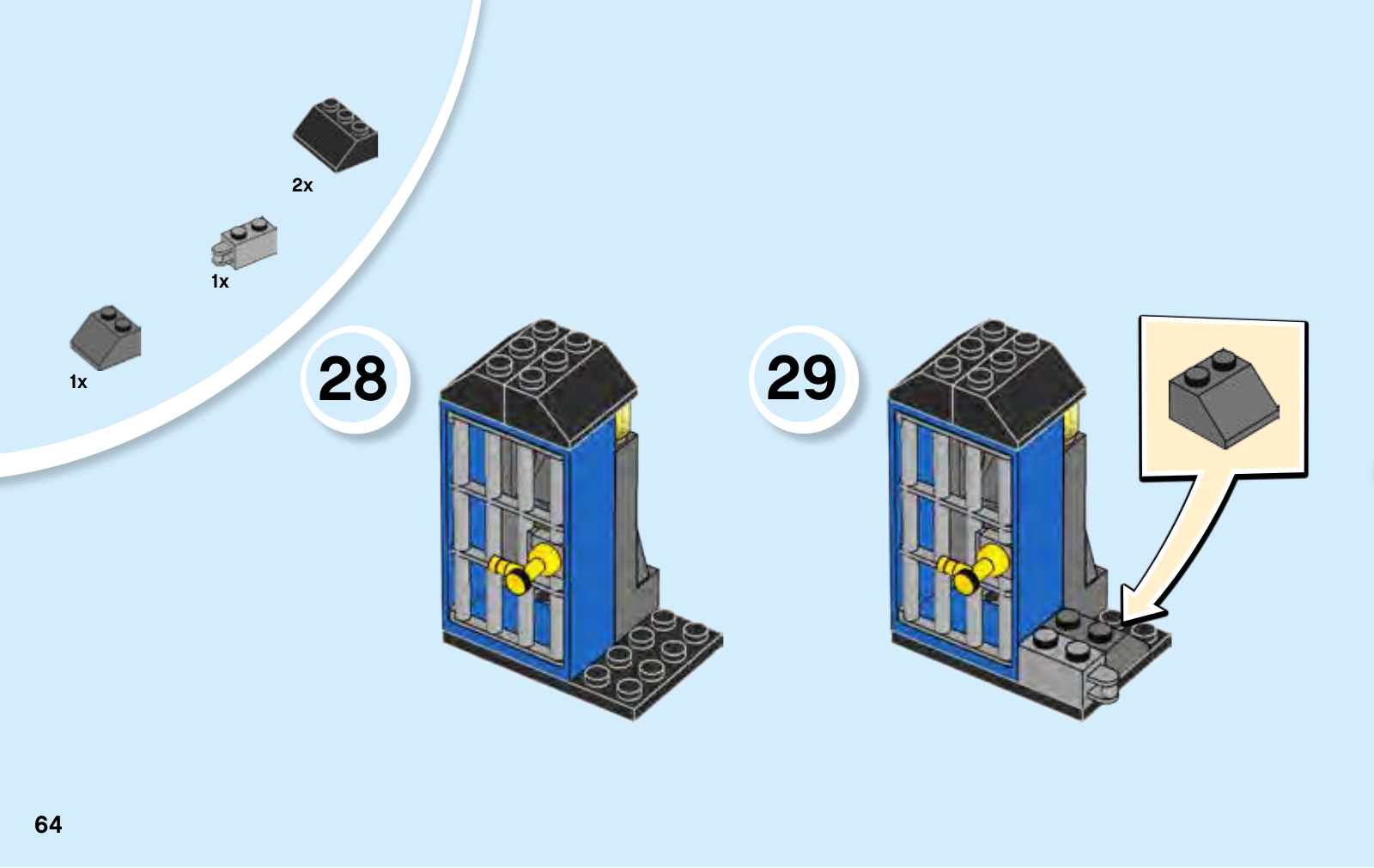 2x

1x

1x

28

29

64