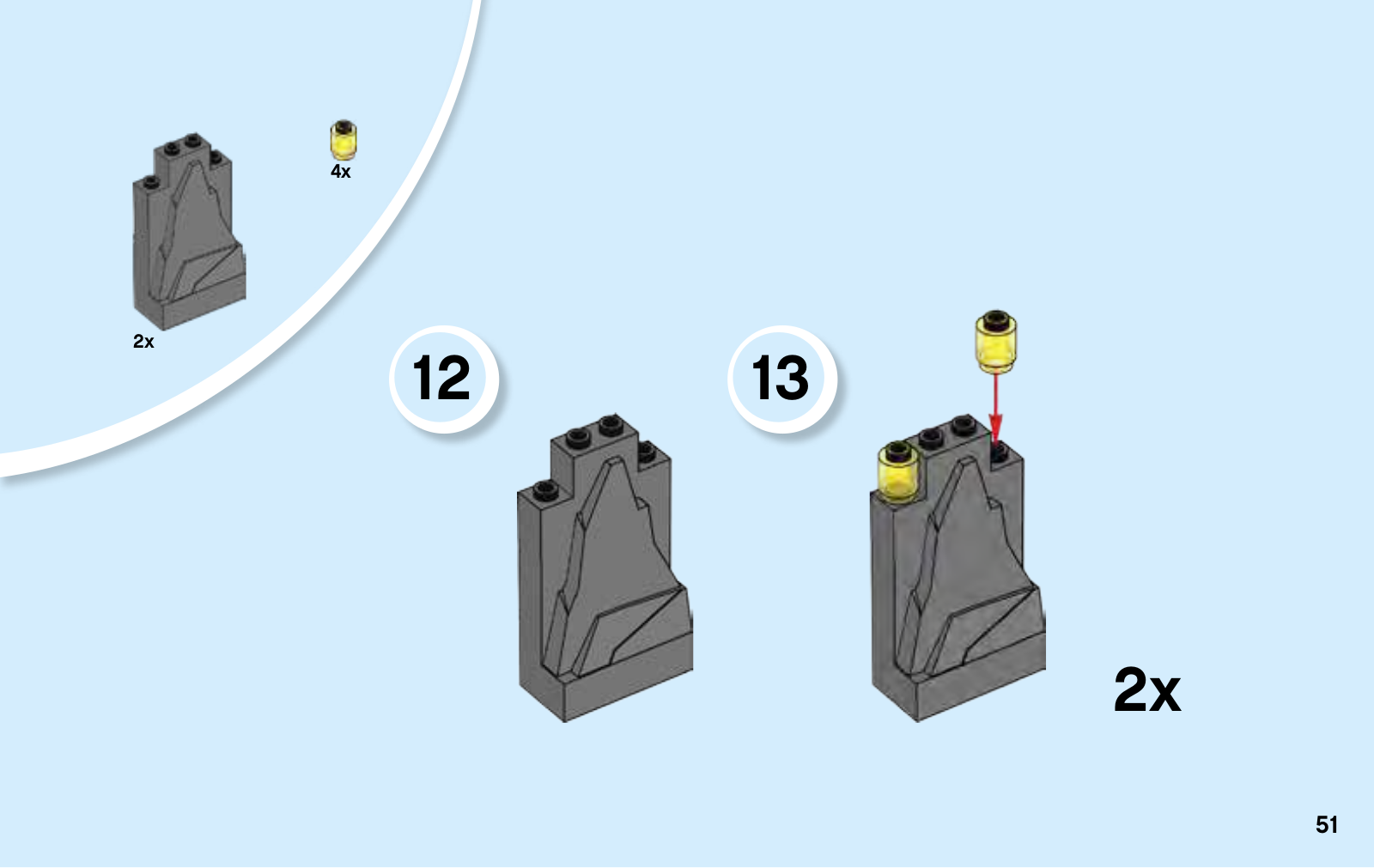 4x

2x

12

13

2x

51