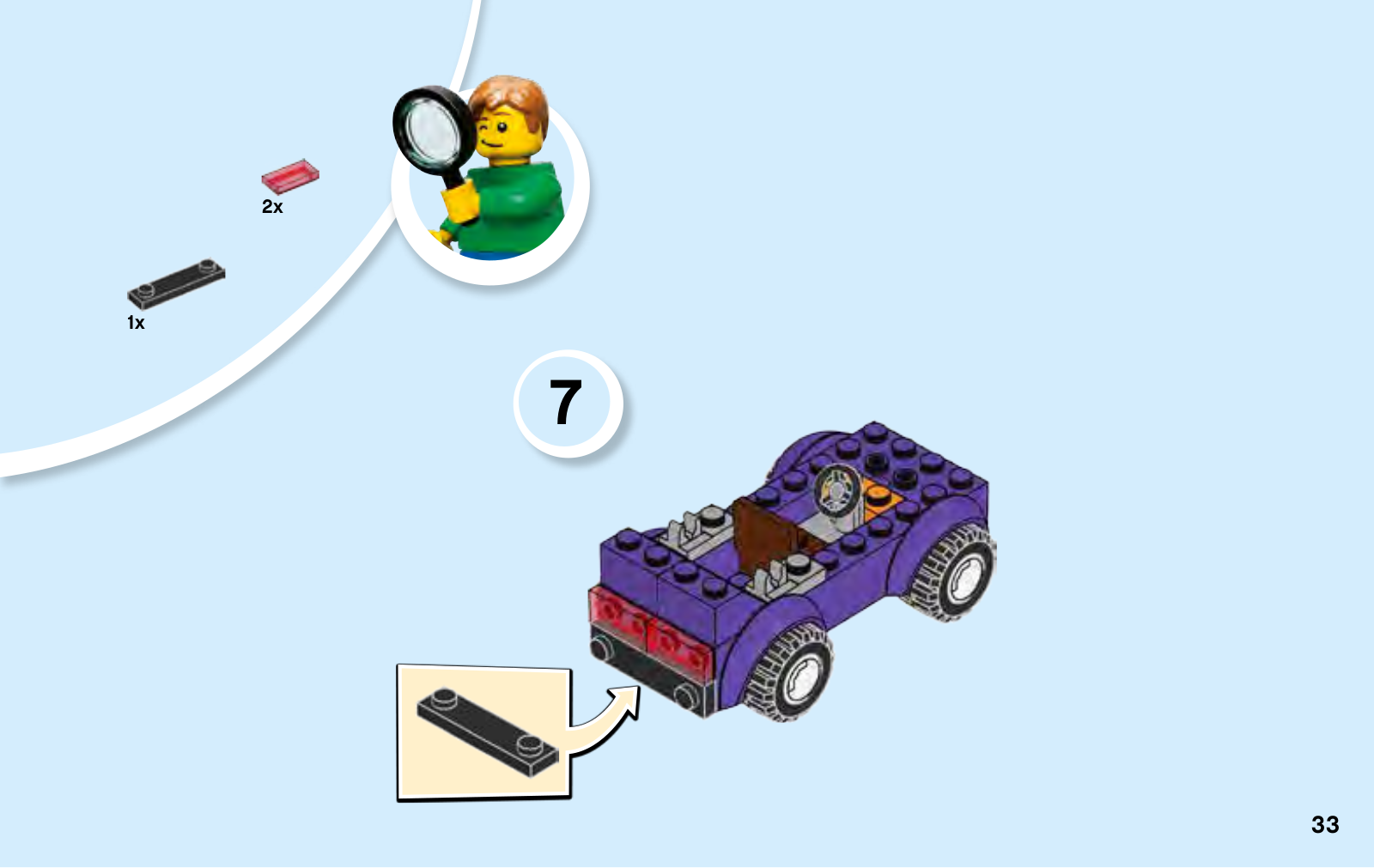 2x

1x

7

33