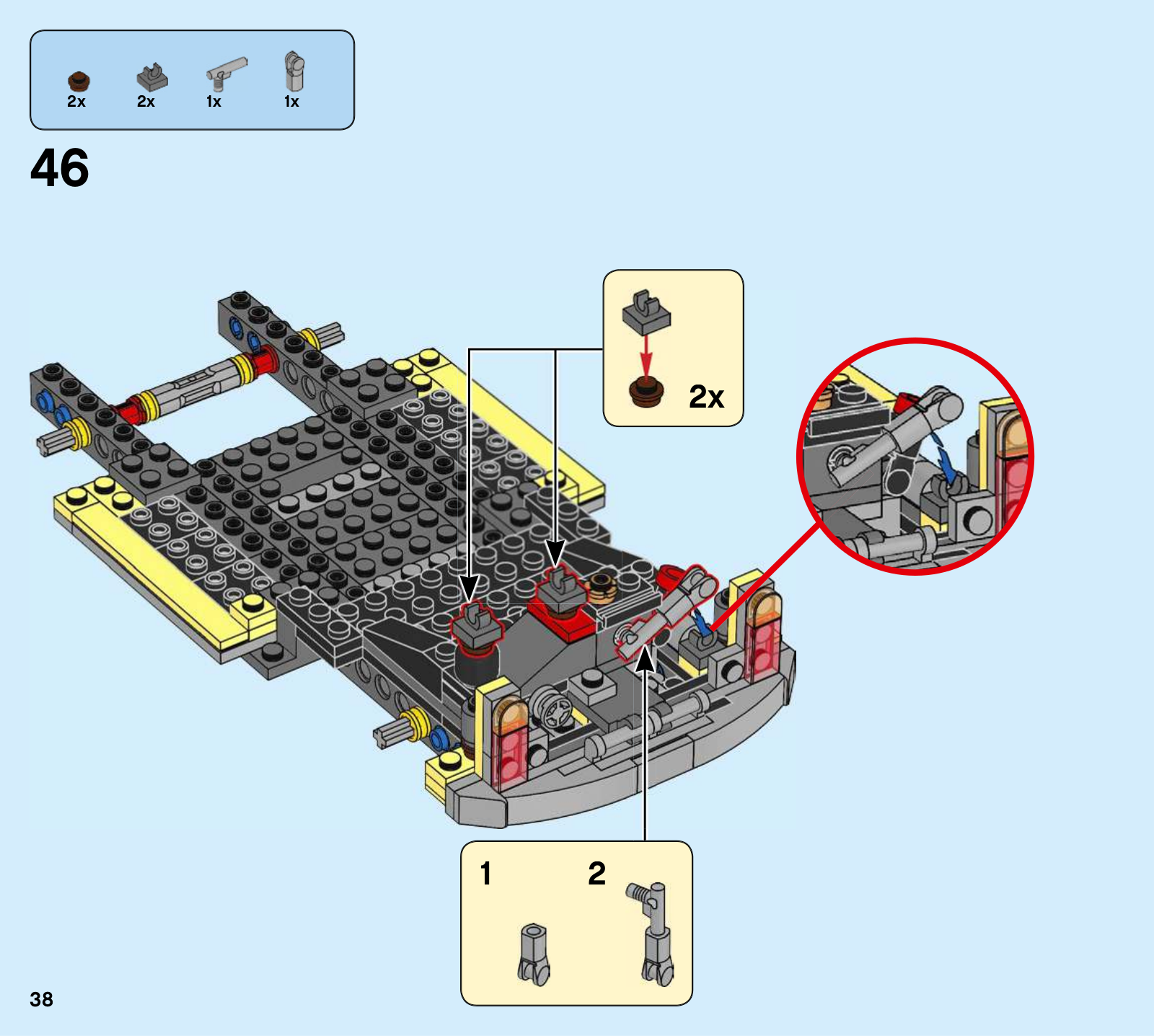 2x 2x 1x 1x

46

2x

1 2

38