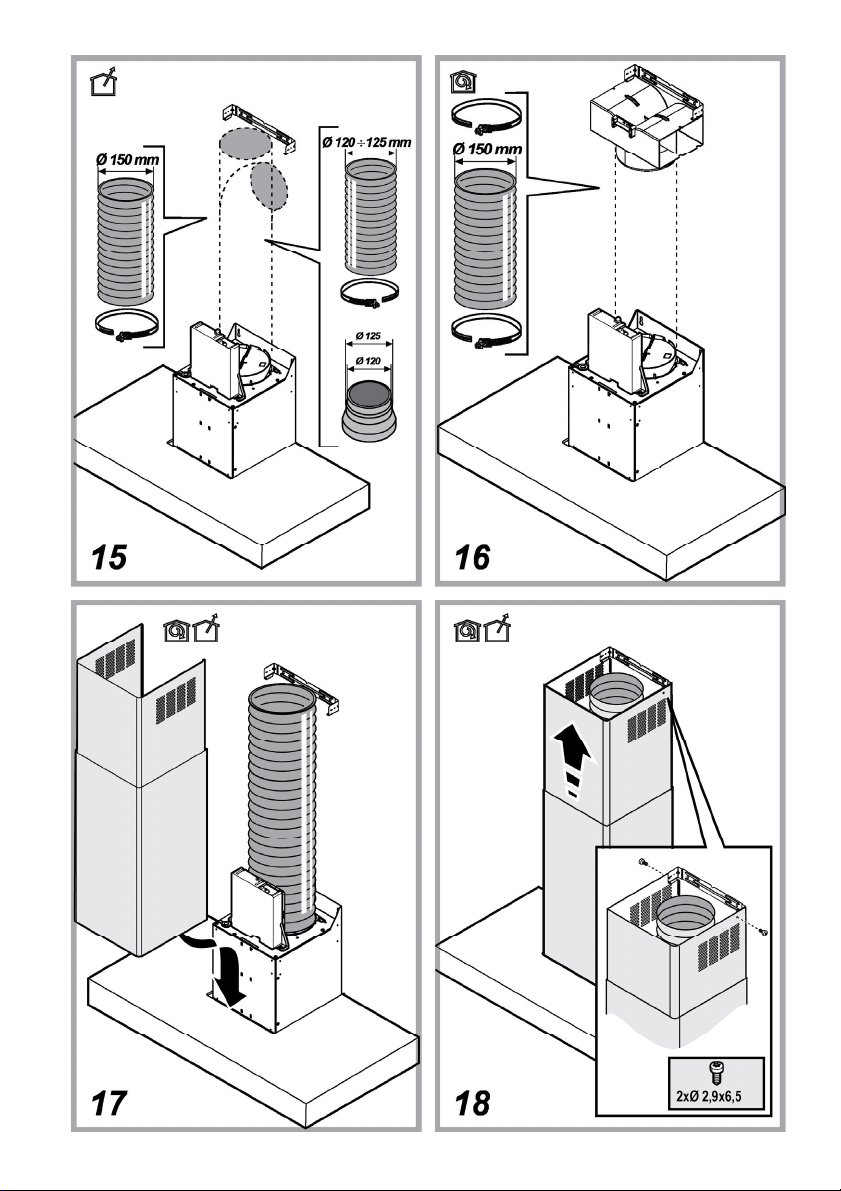 Ø 150 mm

Ø 120 ÷ 125 mm

Ø 125

Ø 120

15

Ø 150 mm

16

17

2xØ 2,9x6,5

18