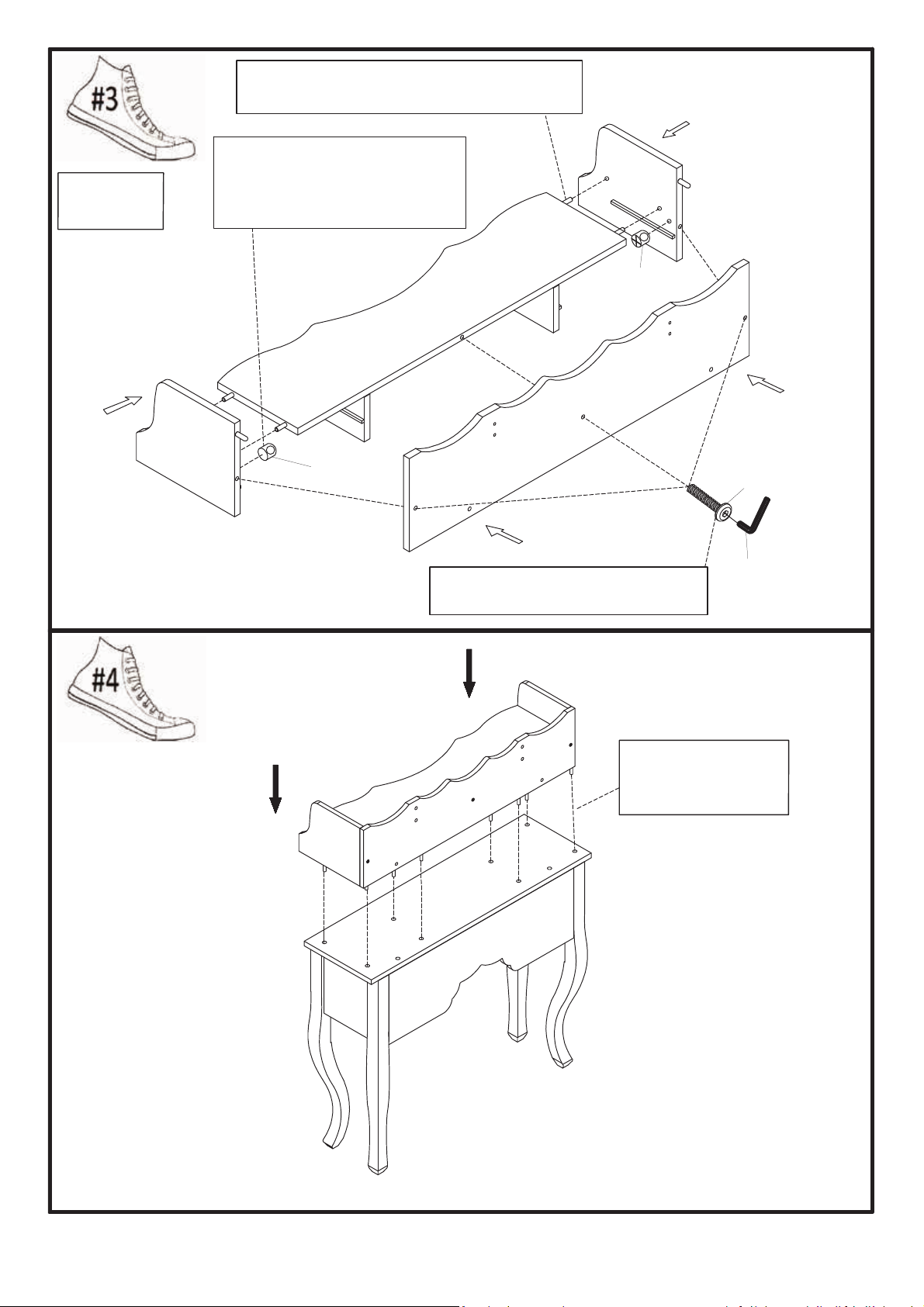 #3

#4