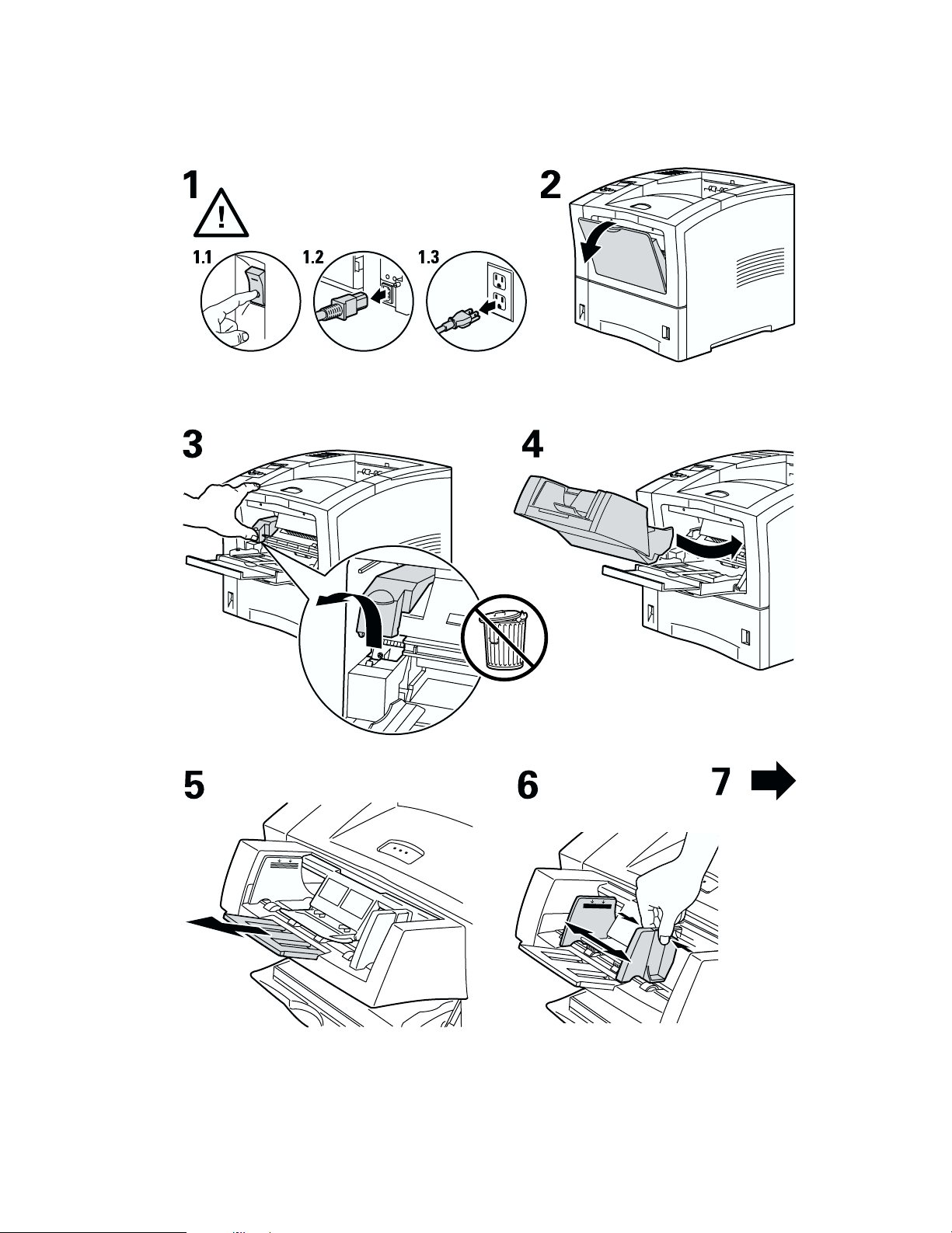 1

1.1

1.2

1.3

2

3

4

5

6

7