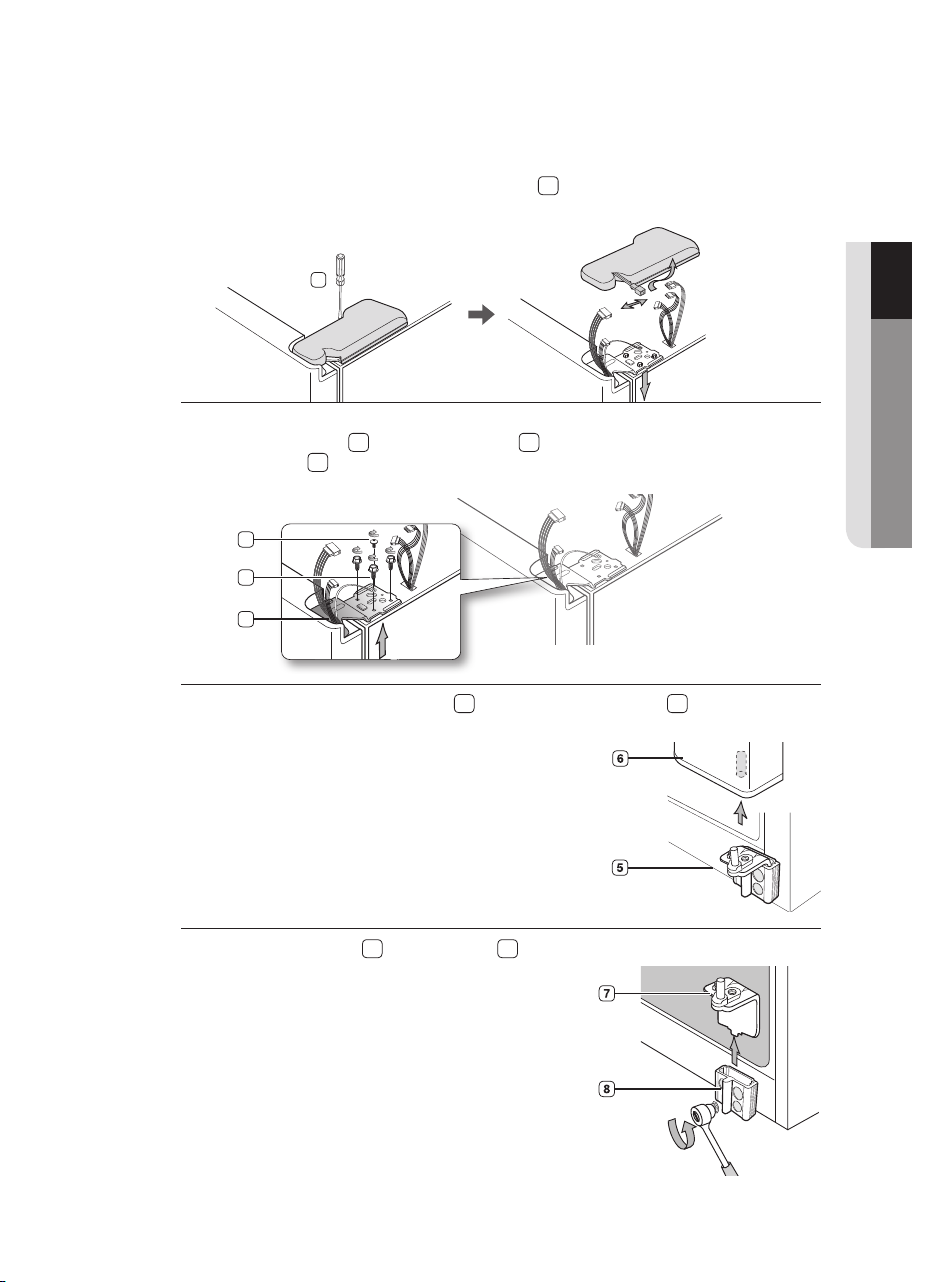 6

5

7

8