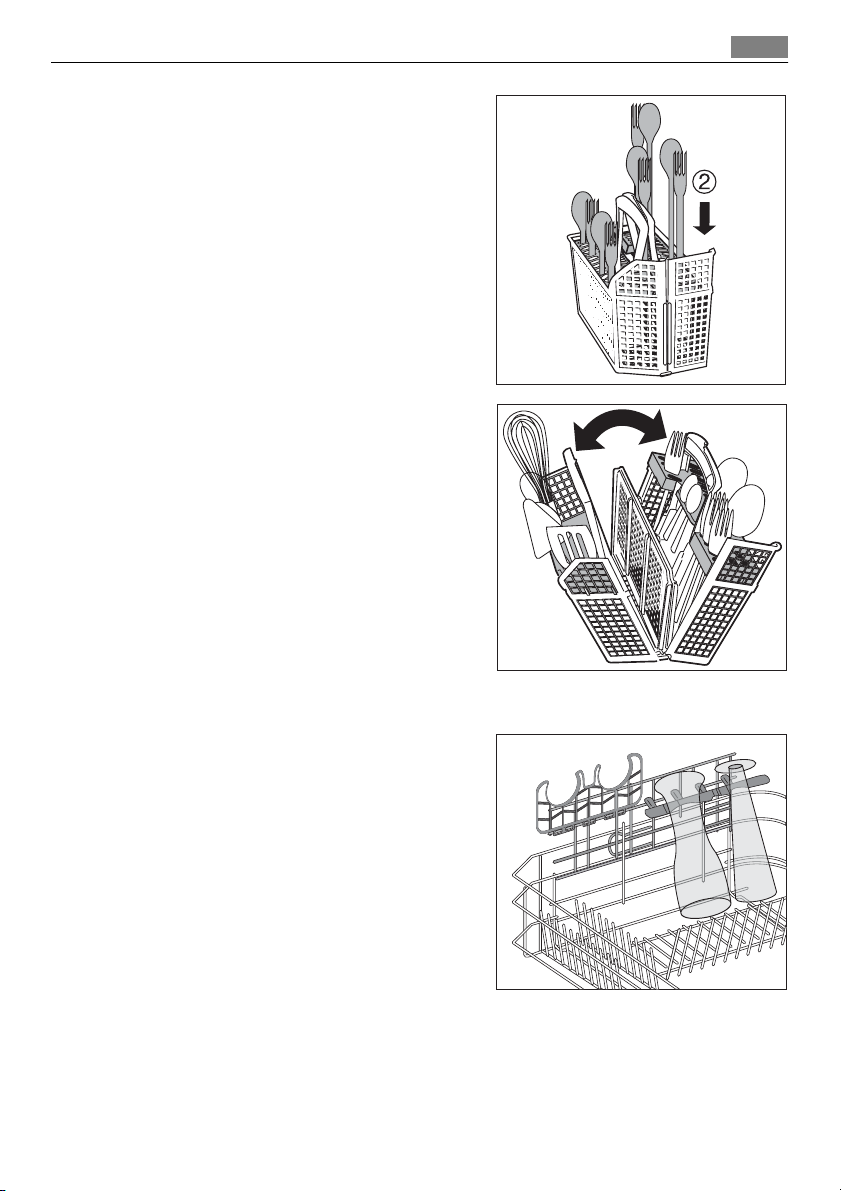 ②