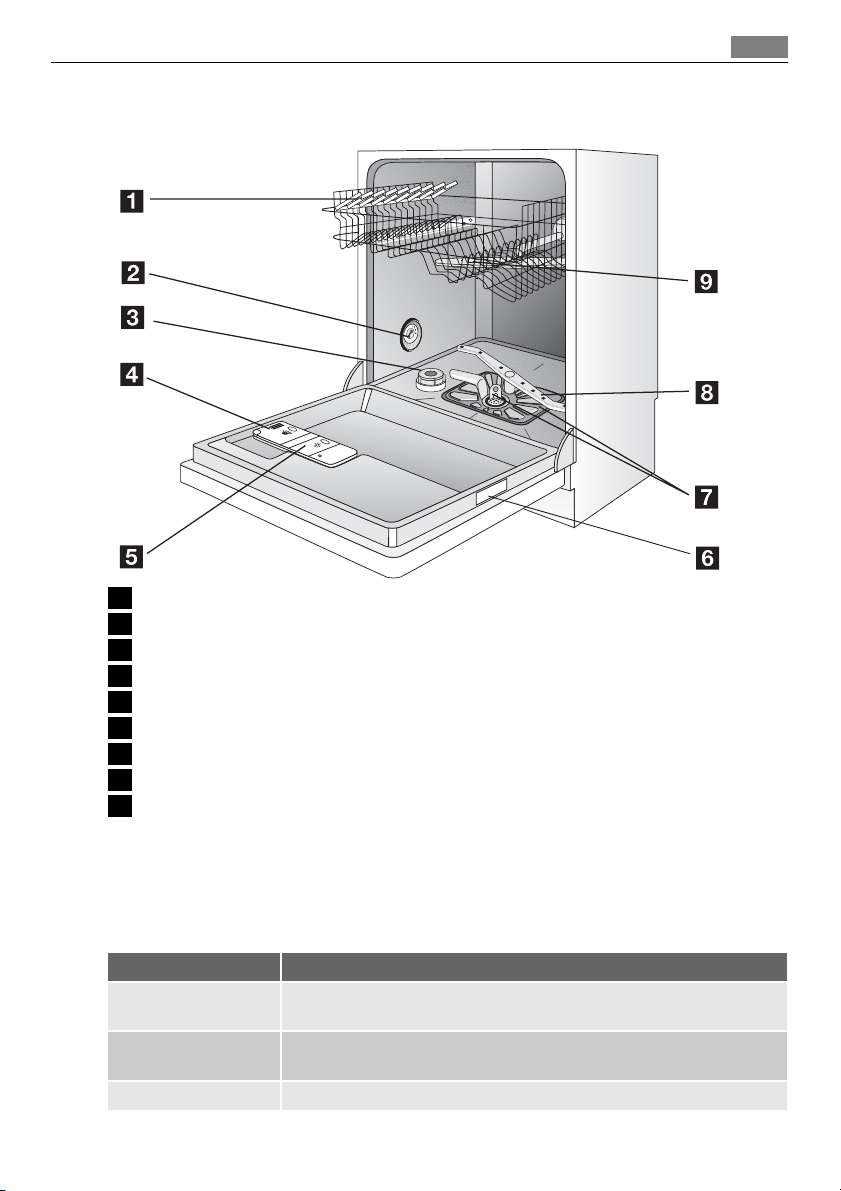 1

2

3

4

5

6

7

8

9