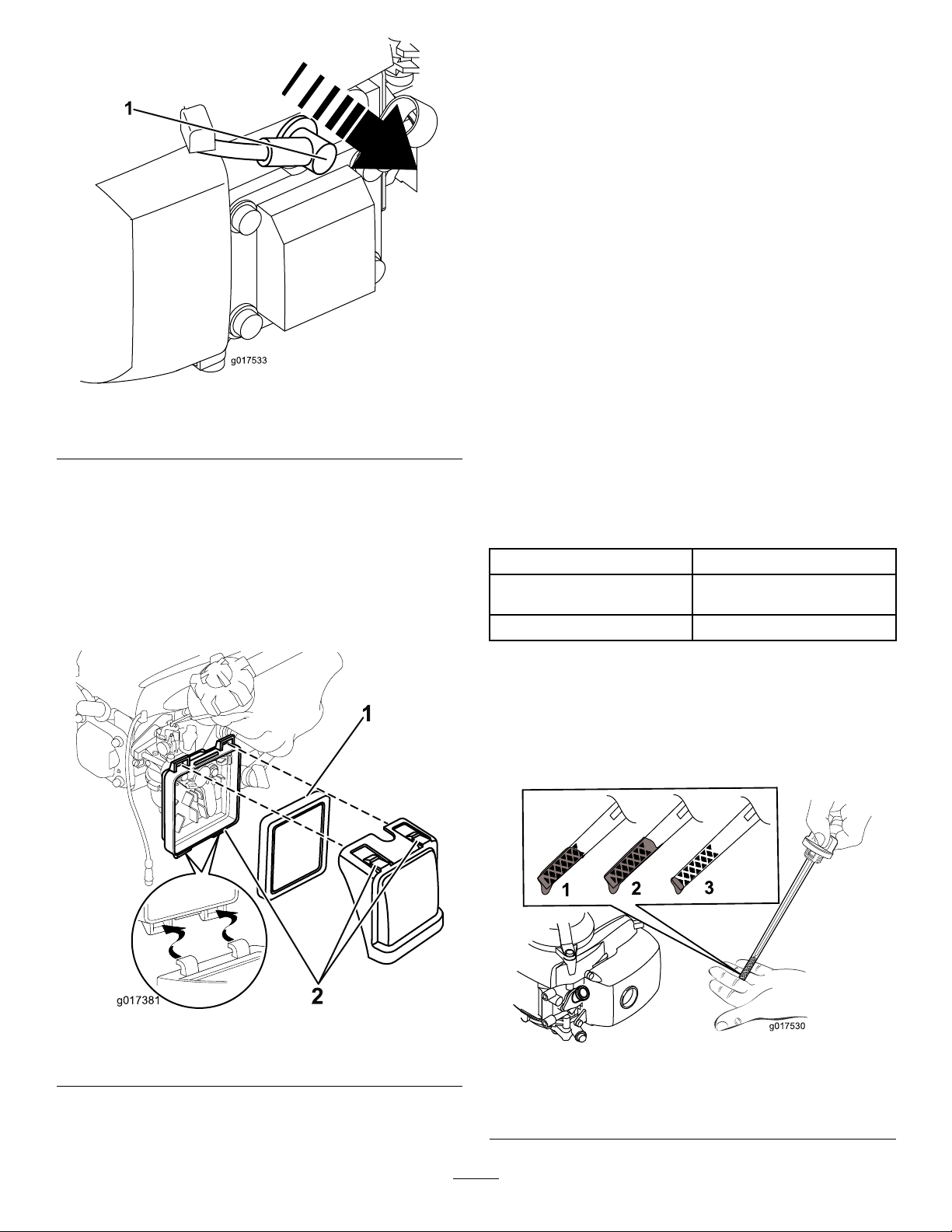 1

g017533

1

2

g017381

1 2 3

g017530