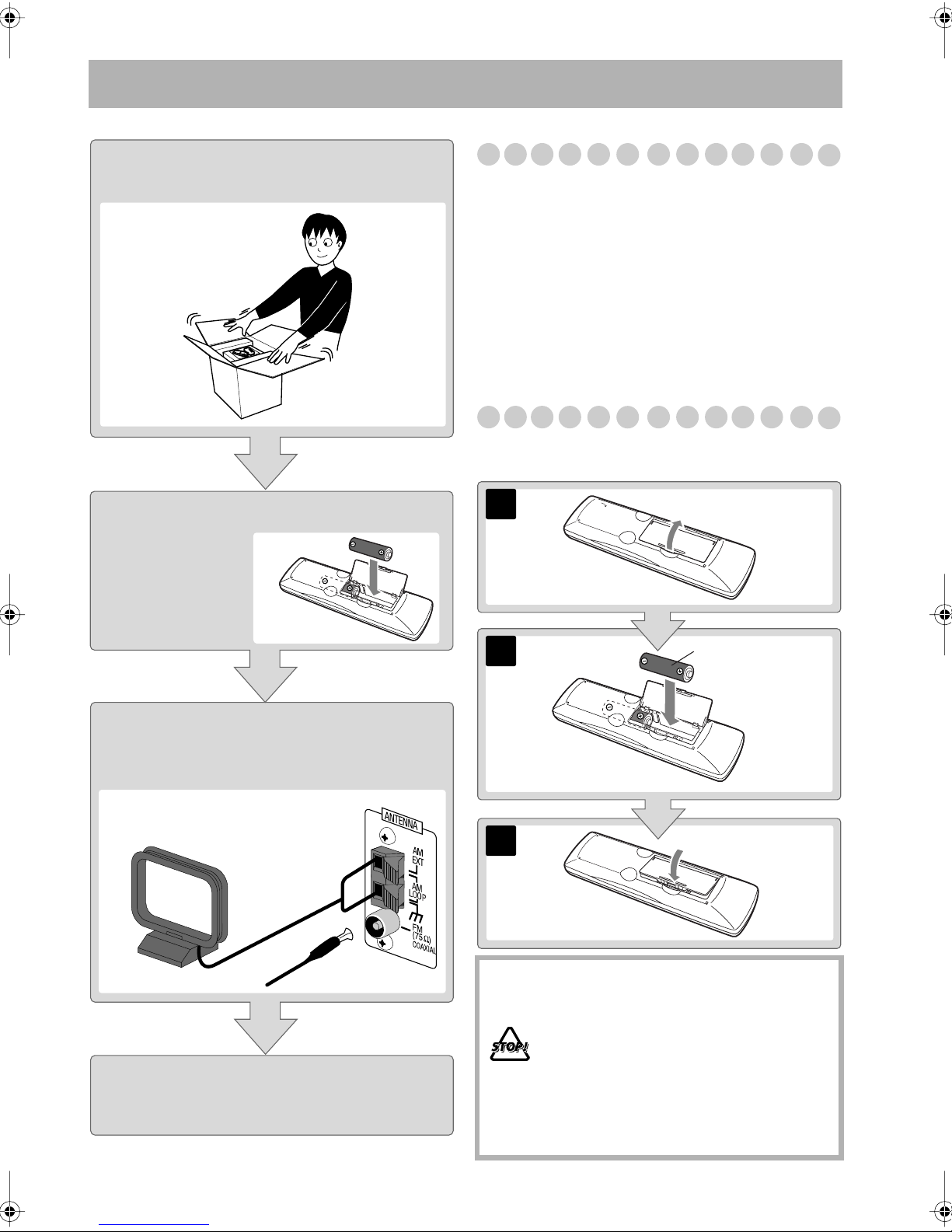 ANTENNA

AM EXT

AM LOOP

FM (75 Ω) COAXIAL

STOP!