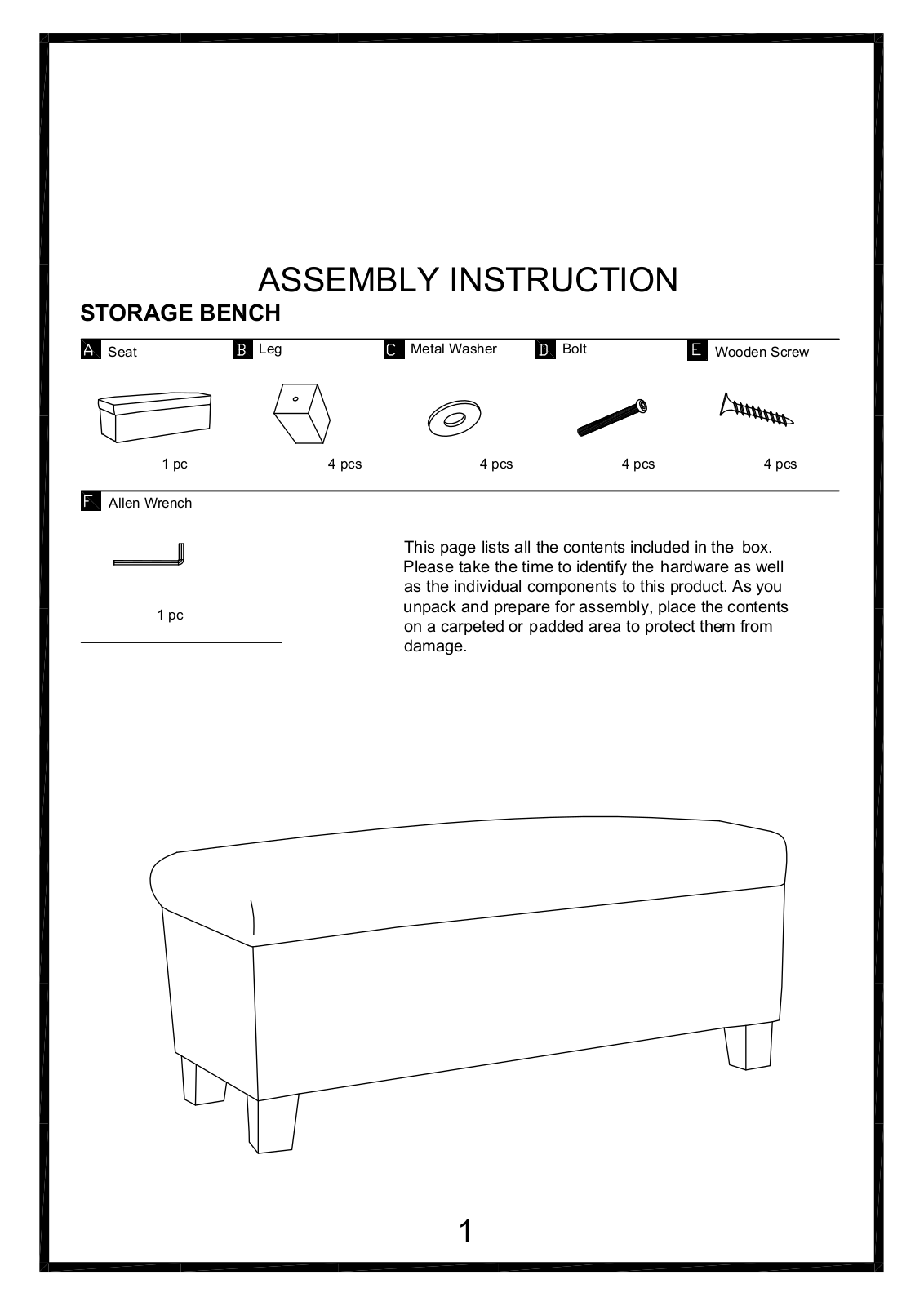 ASSEMBLY INSTRUCTION

STORAGE BENCH

A Seat

1 pc

B Leg

4 pcs

C Metal Washer

4 pcs

D Bolt

4 pcs

E Wooden Screw

4 pcs

F Allen Wrench

1 pc

This page lists all the contents included in the box. Please take the time to identify the hardware as well as the individual components to this product. As you unpack and prepare for assembly, place the contents on a carpeted or padded area to protect them from damage.

1